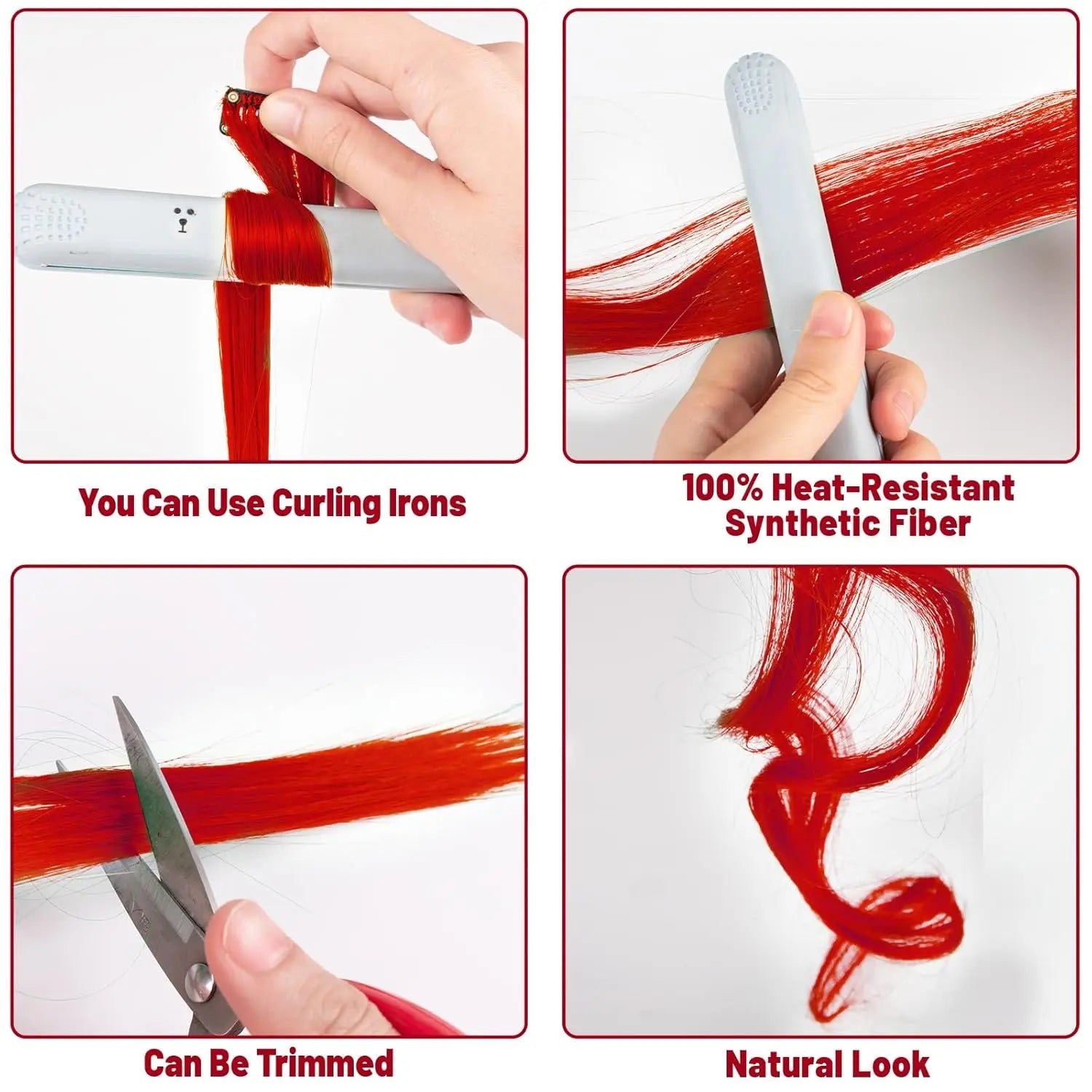 You Can Use Curling Irons

100% Heat-Resistant Synthetic Fiber

Can Be Trimmed

Natural Look