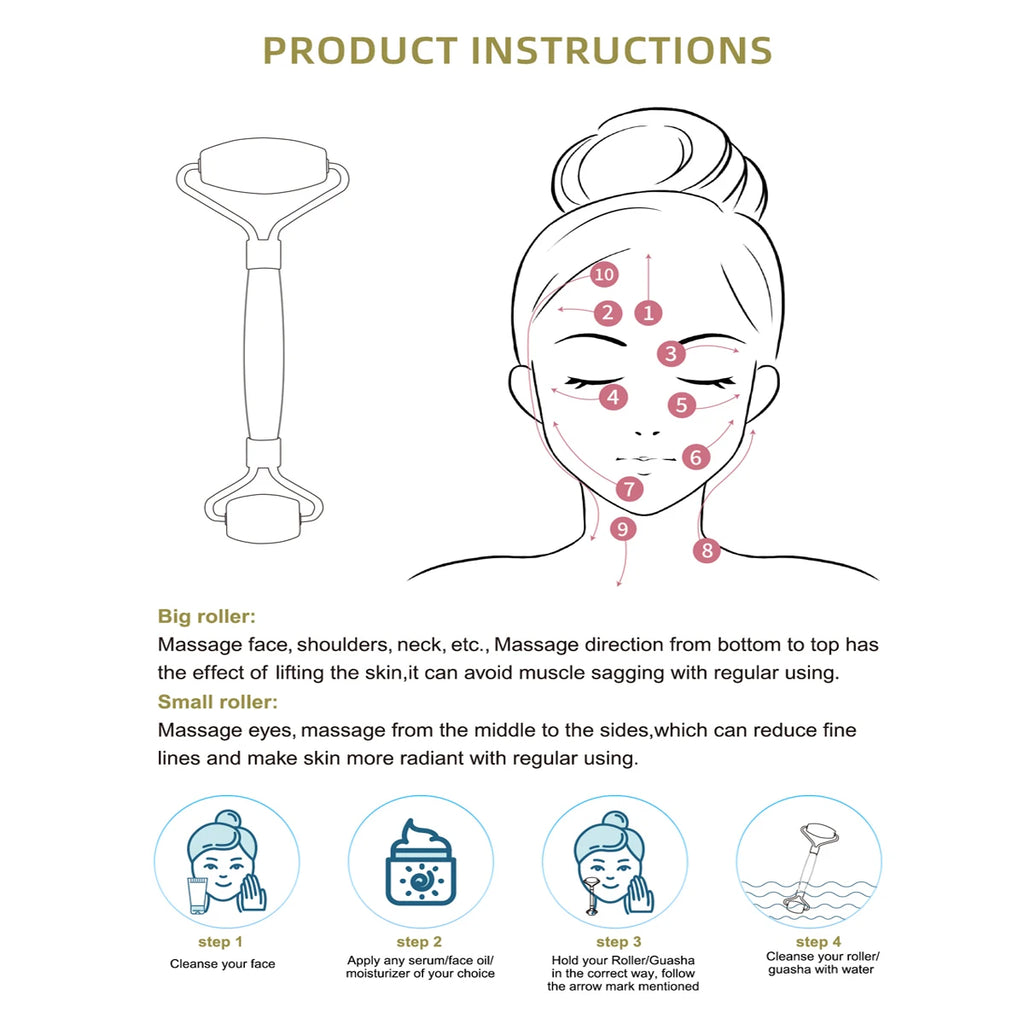 PRODUCT INSTRUCTIONS

10
2
1
3
4
5
6
7
9
8

Big roller:
Massage face, shoulders, neck, etc., Massage direction from bottom to top has the effect of lifting the skin,it can avoid muscle sagging with regular using.

Small roller:
Massage eyes, massage from the middle to the sides,which can reduce fine lines and make skin more radiant with regular using.

step 1
Cleanse your face

step 2
Apply any serum/face oil/ moisturizer of your choice

step 3
Hold your Roller/Guasha in the correct way, follow the arrow mark mentioned

step 4
Cleanse your roller/ guasha with water