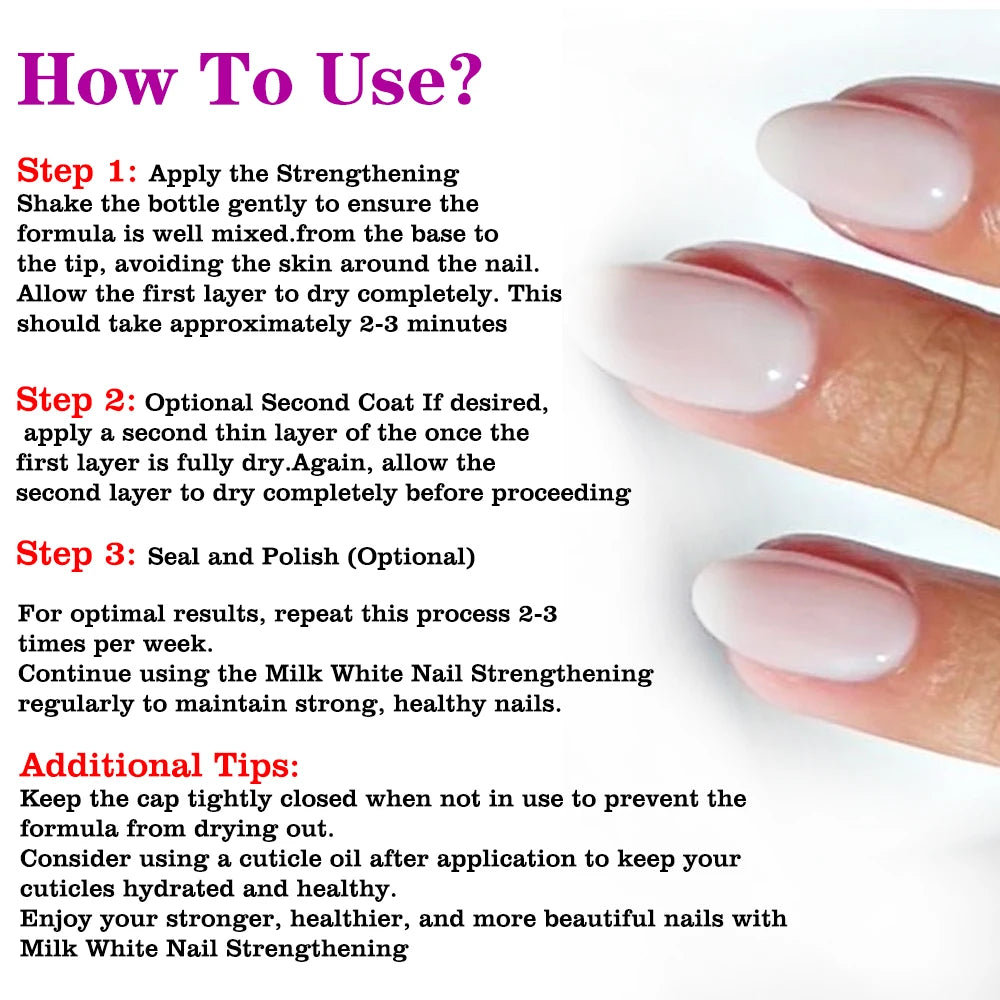 How To Use?

Step 1: Apply the Strengthening
Shake the bottle gently to ensure the formula is well mixed.from the base to the tip, avoiding the skin around the nail. Allow the first layer to dry completely. This should take approximately 2-3 minutes

Step 2: Optional Second Coat If desired, apply a second thin layer of the once the first layer is fully dry.Again, allow the second layer to dry completely before proceeding

Step 3: Seal and Polish (Optional)

For optimal results, repeat this process 2-3 times per week.
Continue using the Milk White Nail Strengthening regularly to maintain strong, healthy nails.

Additional Tips:
Keep the cap tightly closed when not in use to prevent the formula from drying out.
Consider using a cuticle oil after application to keep your cuticles hydrated and healthy.
Enjoy your stronger, healthier, and more beautiful nails with Milk White Nail Strengthening