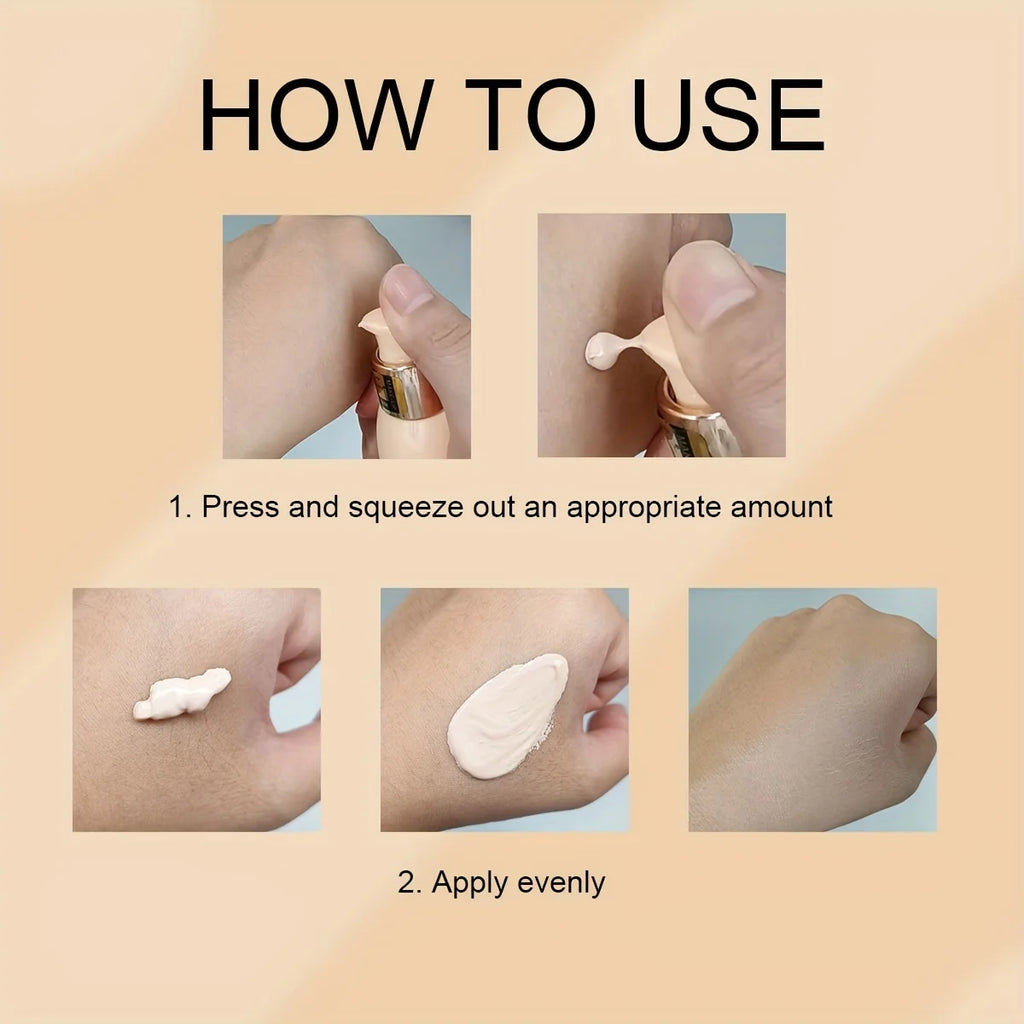 HOW TO USE

1. Press and squeeze out an appropriate amount

2. Apply evenly