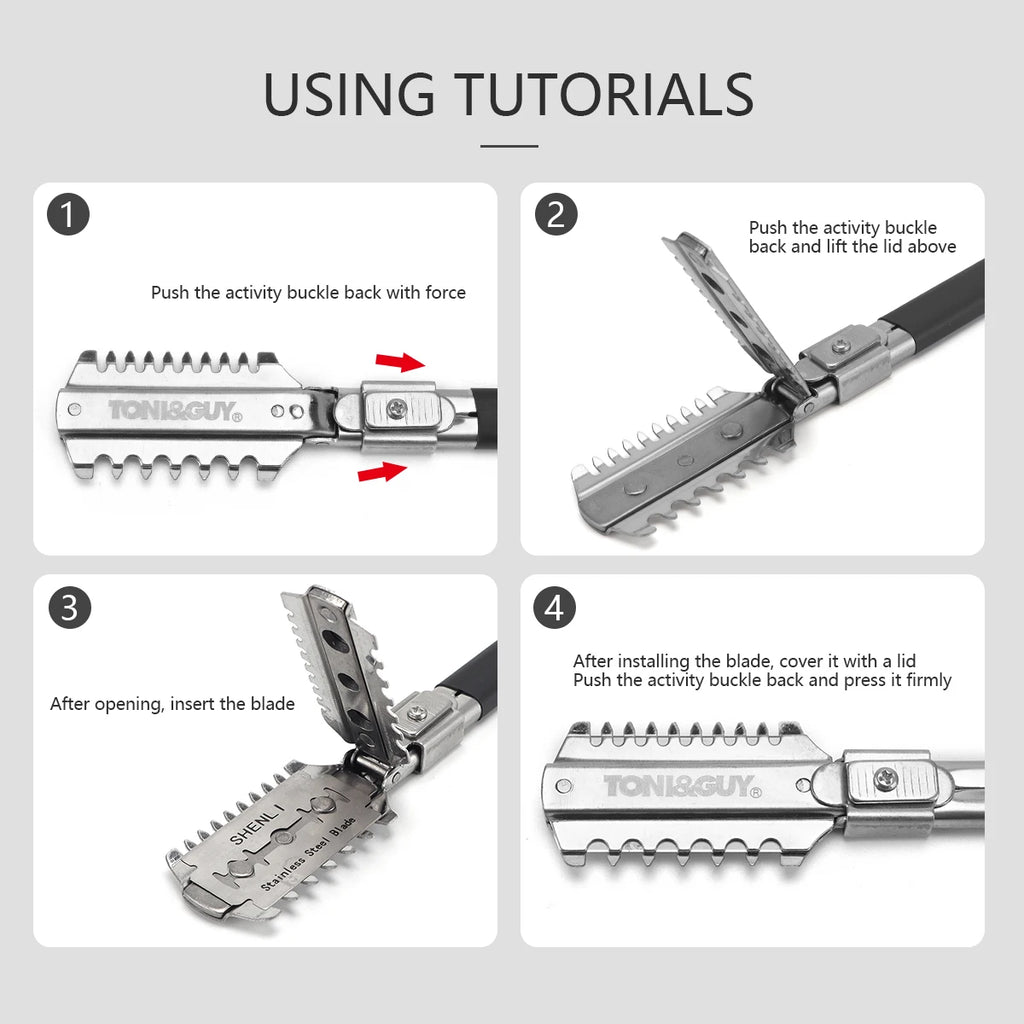 USING TUTORIALS

1

Push the activity buckle back with force

TONI&GUY®

2

Push the activity buckle back and lift the lid above

3

After opening, insert the blade

SHENLI

Stainless Steel Blade

4

After installing the blade, cover it with a lid
Push the activity buckle back and press it firmly

TONI&GUY®