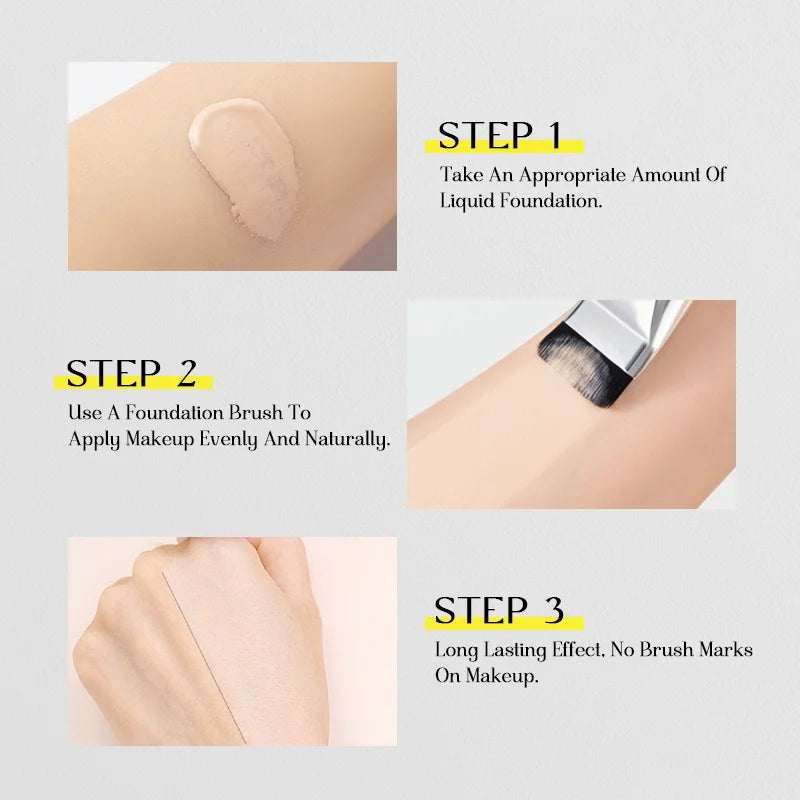 STEP 1
Take An Appropriate Amount Of Liquid Foundation.

STEP 2
Use A Foundation Brush To Apply Makeup Evenly And Naturally.

STEP 3
Long Lasting Effect, No Brush Marks On Makeup.