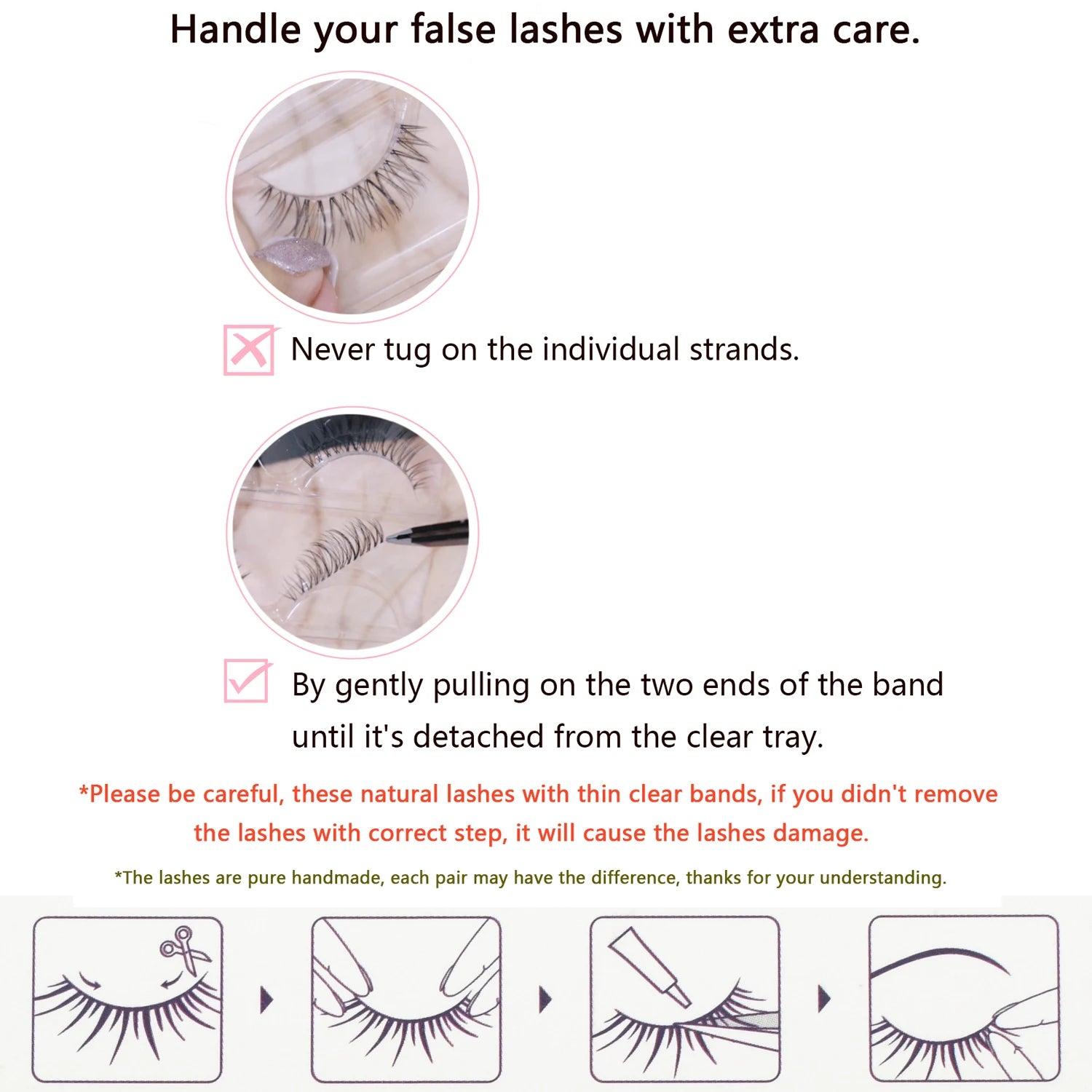 Handle your false lashes with extra care.

Never tug on the individual strands.

By gently pulling on the two ends of the band until it's detached from the clear tray.

*Please be careful, these natural lashes with thin clear bands, if you didn't remove the lashes with correct step, it will cause the lashes damage.

*The lashes are pure handmade, each pair may have the difference, thanks for your understanding.