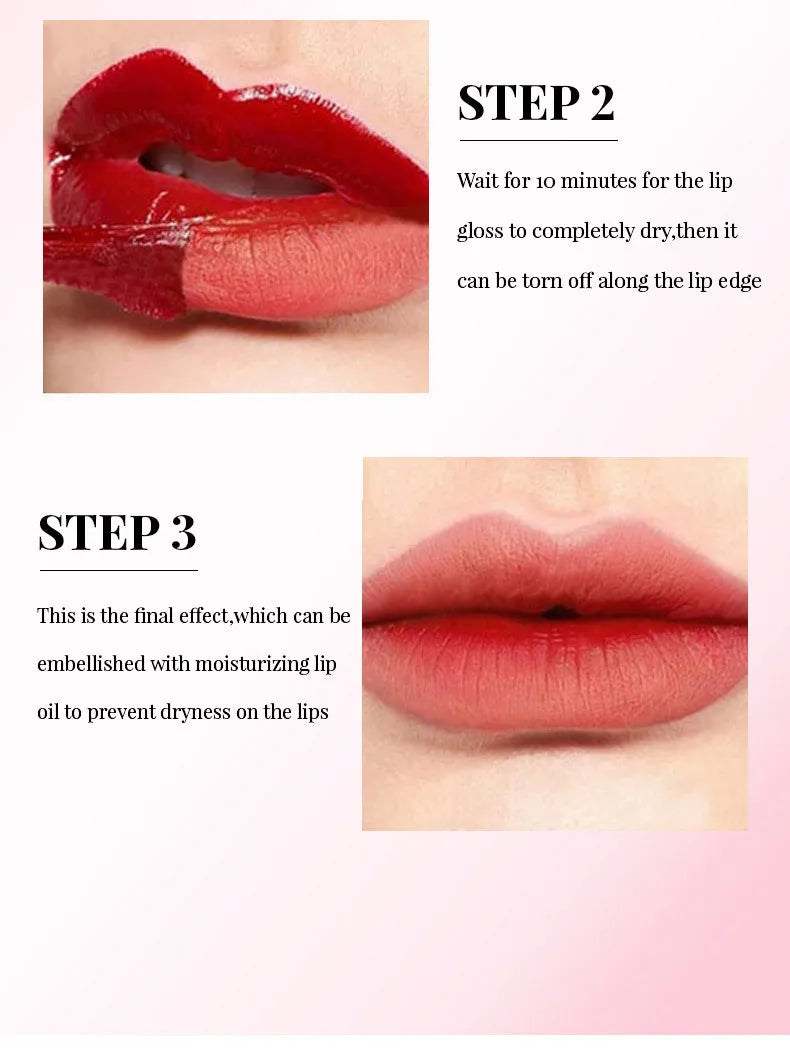 STEP 2

Wait for 10 minutes for the lip gloss to completely dry,then it can be torn off along the lip edge

STEP 3

This is the final effect,which can be embellished with moisturizing lip oil to prevent dryness on the lips