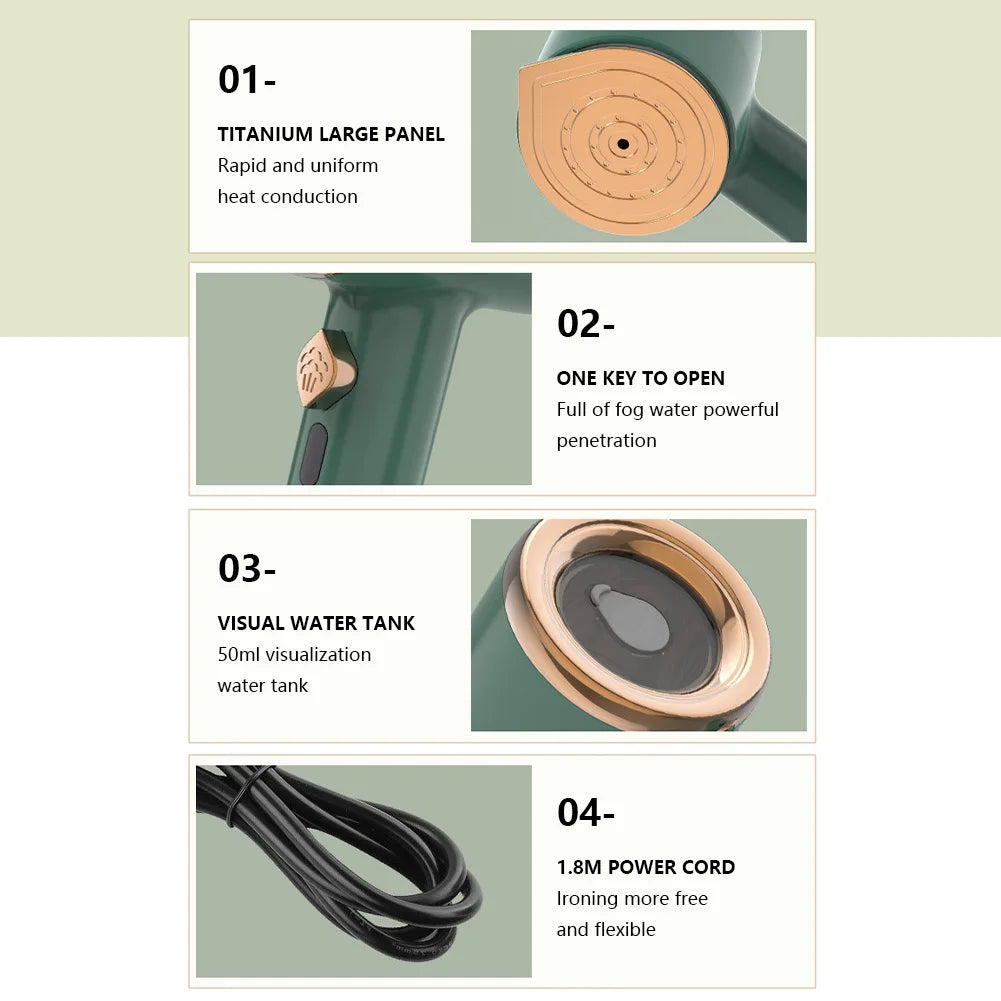 01-

TITANIUM LARGE PANEL
Rapid and uniform heat conduction

02-

ONE KEY TO OPEN
Full of fog water powerful penetration

03-

VISUAL WATER TANK
50ml visualization water tank

04-

1.8M POWER CORD
Ironing more free and flexible