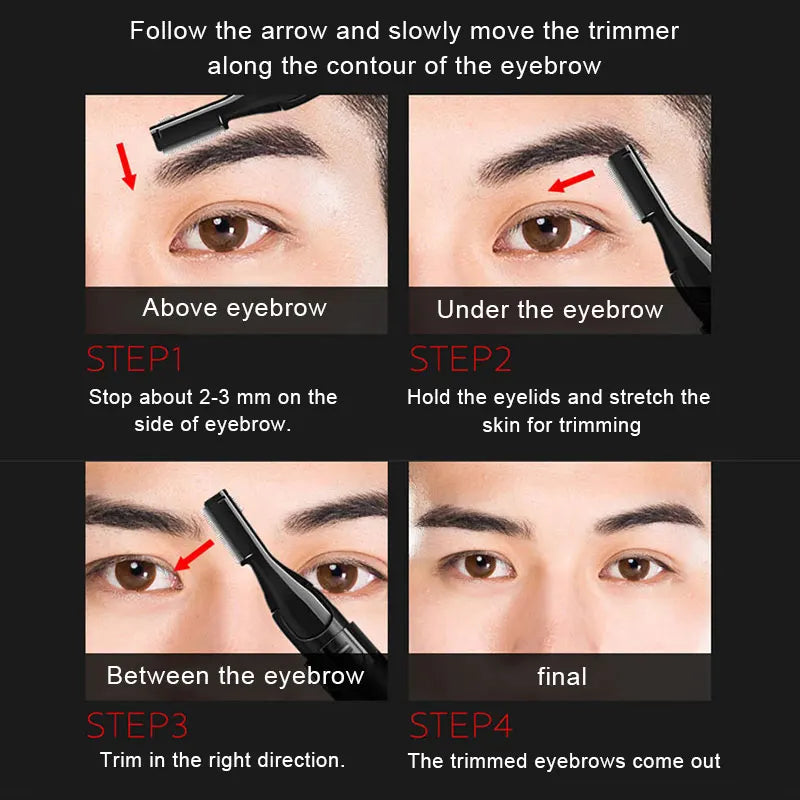 Follow the arrow and slowly move the trimmer along the contour of the eyebrow

Above eyebrow

STEP1

Stop about 2-3 mm on the side of eyebrow.

Under the eyebrow

STEP2

Hold the eyelids and stretch the skin for trimming

Between the eyebrow

STEP3

Trim in the right direction.

final

STEP4

The trimmed eyebrows come out