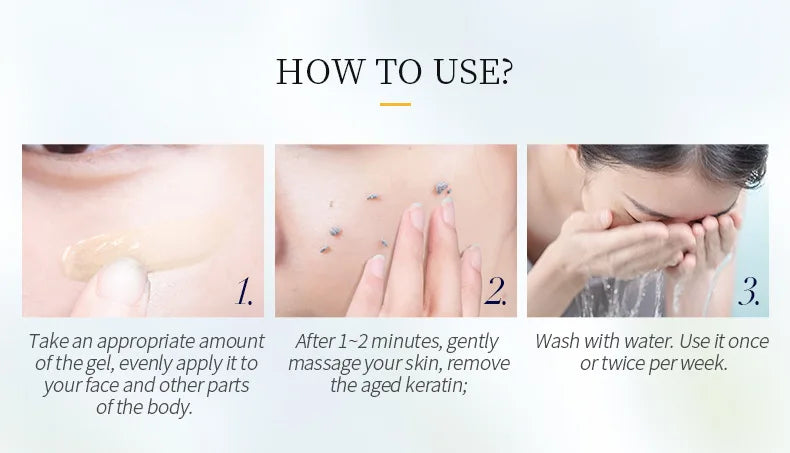 HOW TO USE?

1.

Take an appropriate amount of the gel, evenly apply it to your face and other parts of the body.

2.

After 1~2 minutes, gently massage your skin, remove the aged keratin;

3.

Wash with water. Use it once or twice per week.