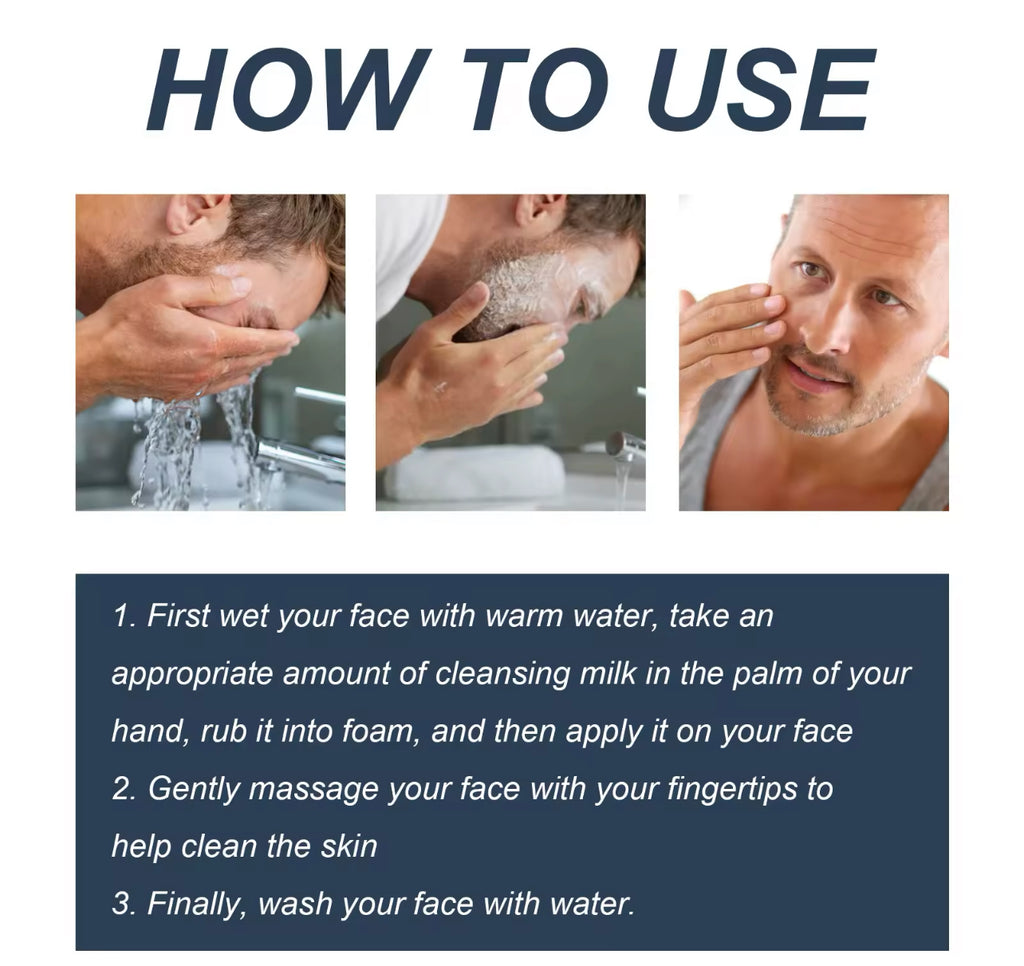 HOW TO USE

1. First wet your face with warm water, take an appropriate amount of cleansing milk in the palm of your hand, rub it into foam, and then apply it on your face
2. Gently massage your face with your fingertips to help clean the skin
3. Finally, wash your face with water.