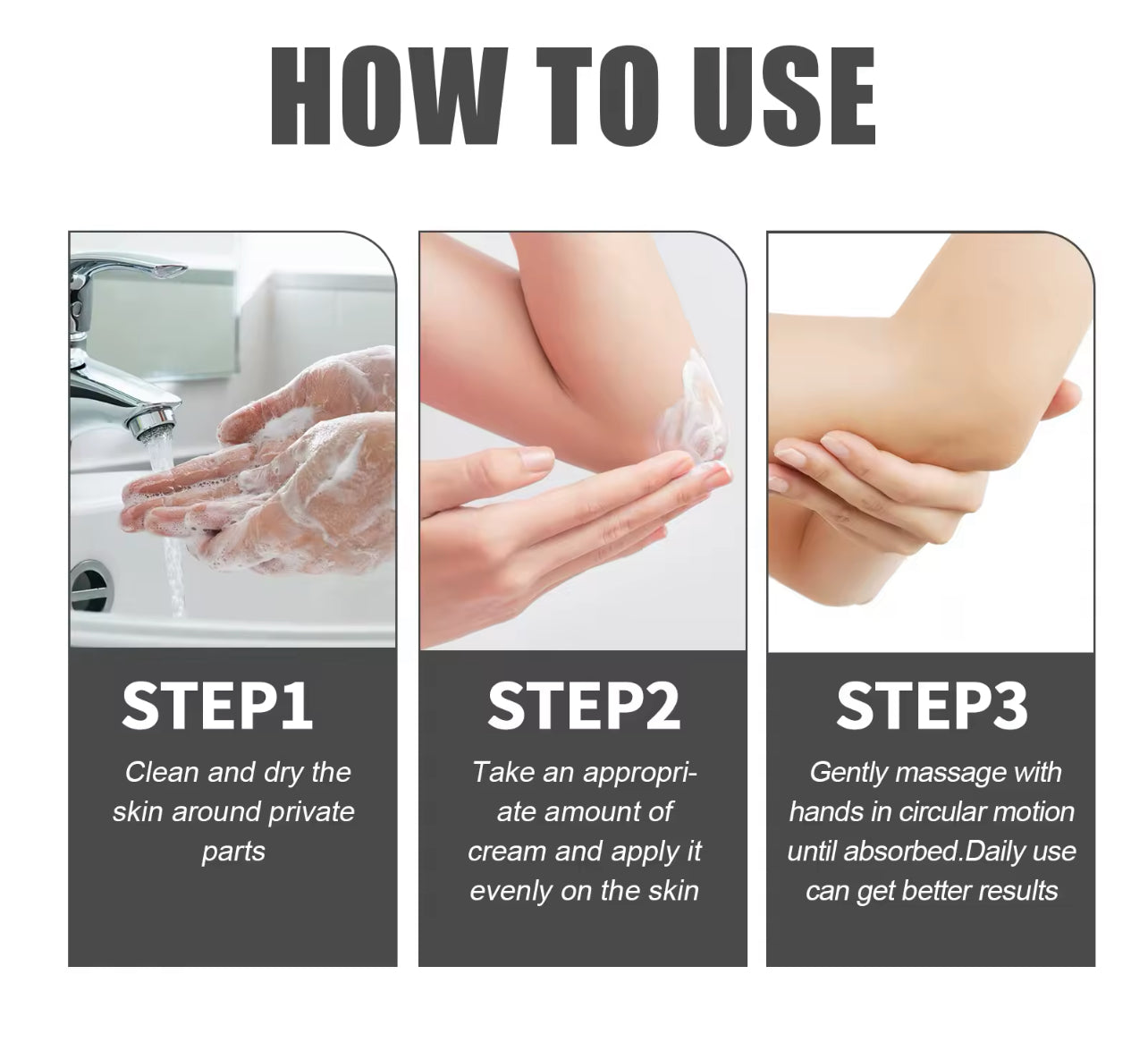 HOW TO USE

STEP1

Clean and dry the skin around private parts

STEP2

Take an appropriate amount of cream and apply it evenly on the skin

STEP3

Gently massage with hands in circular motion until absorbed.Daily use can get better results