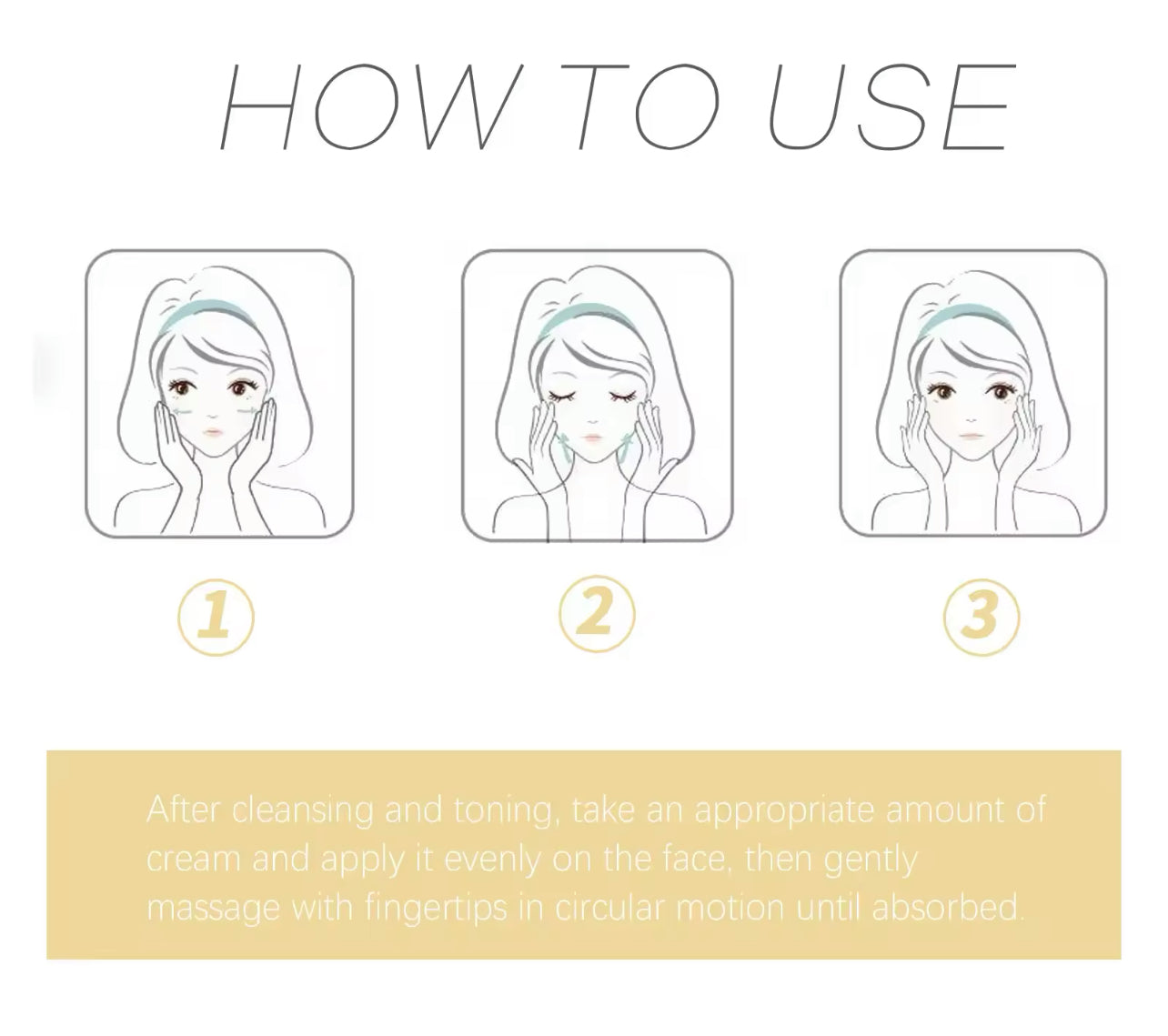 HOW TO USE

1

2

3

After cleansing and toning, take an appropriate amount of cream and apply it evenly on the face, then gently massage with fingertips in circular motion until absorbed.