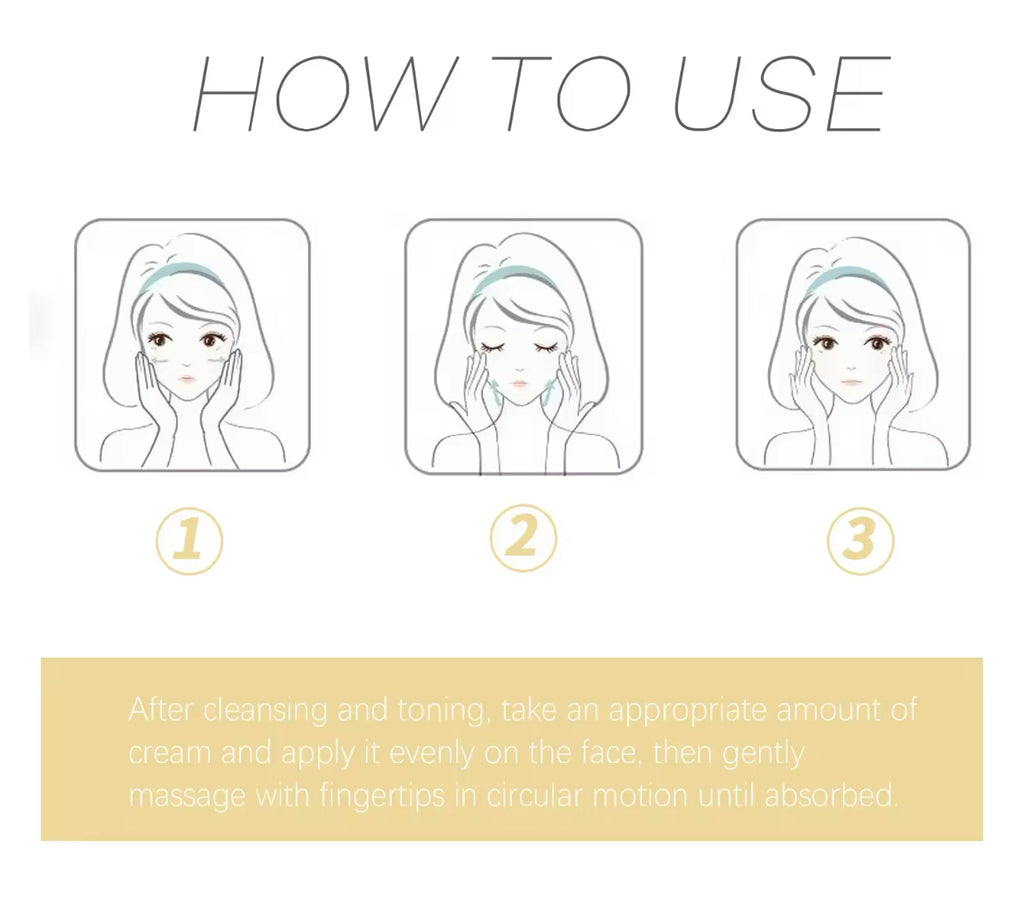 HOW TO USE

①

②

③

After cleansing and toning, take an appropriate amount of cream and apply it evenly on the face, then gently massage with fingertips in circular motion until absorbed.