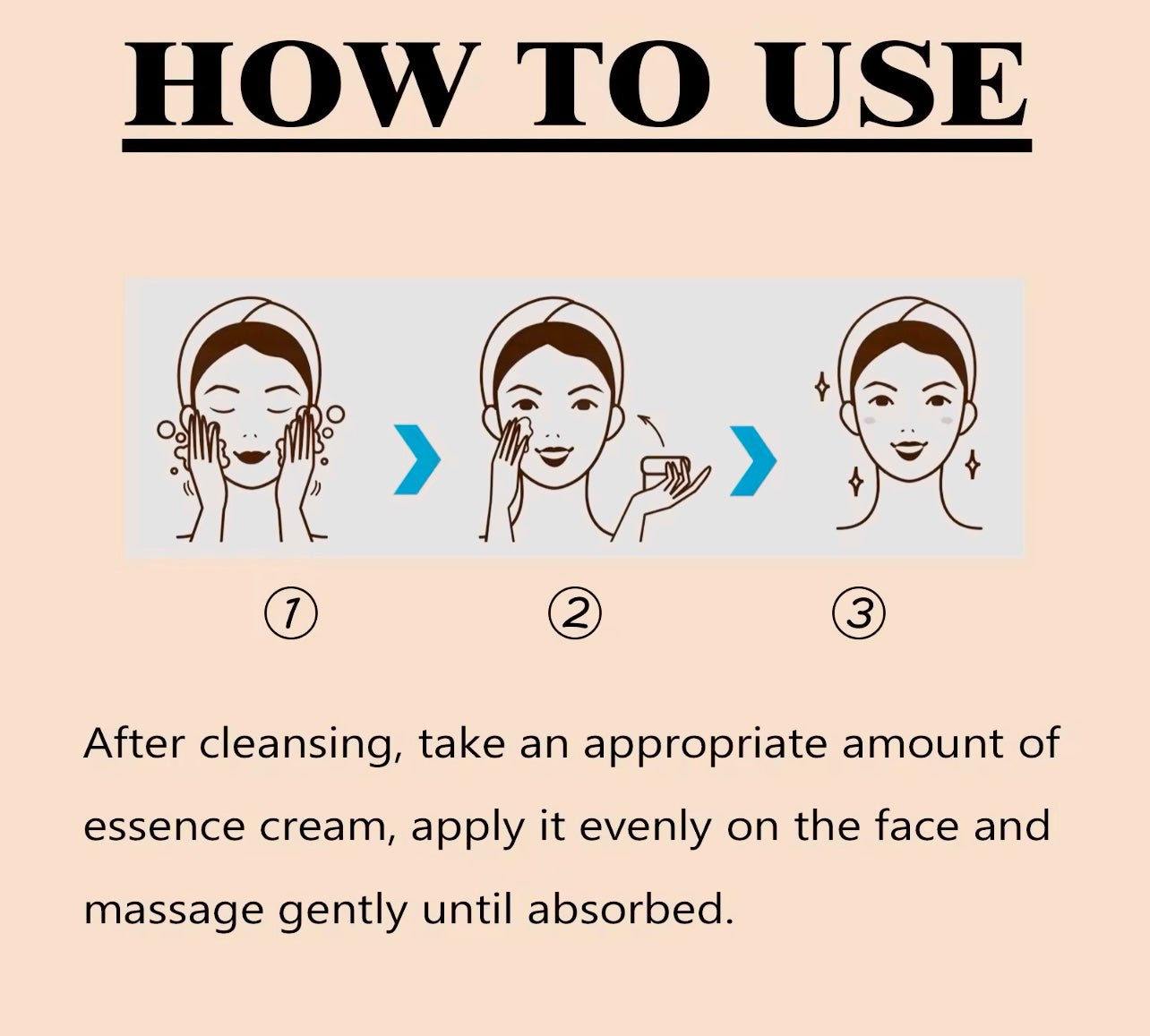 HOW TO USE

① ② ③

After cleansing, take an appropriate amount of essence cream, apply it evenly on the face and massage gently until absorbed.