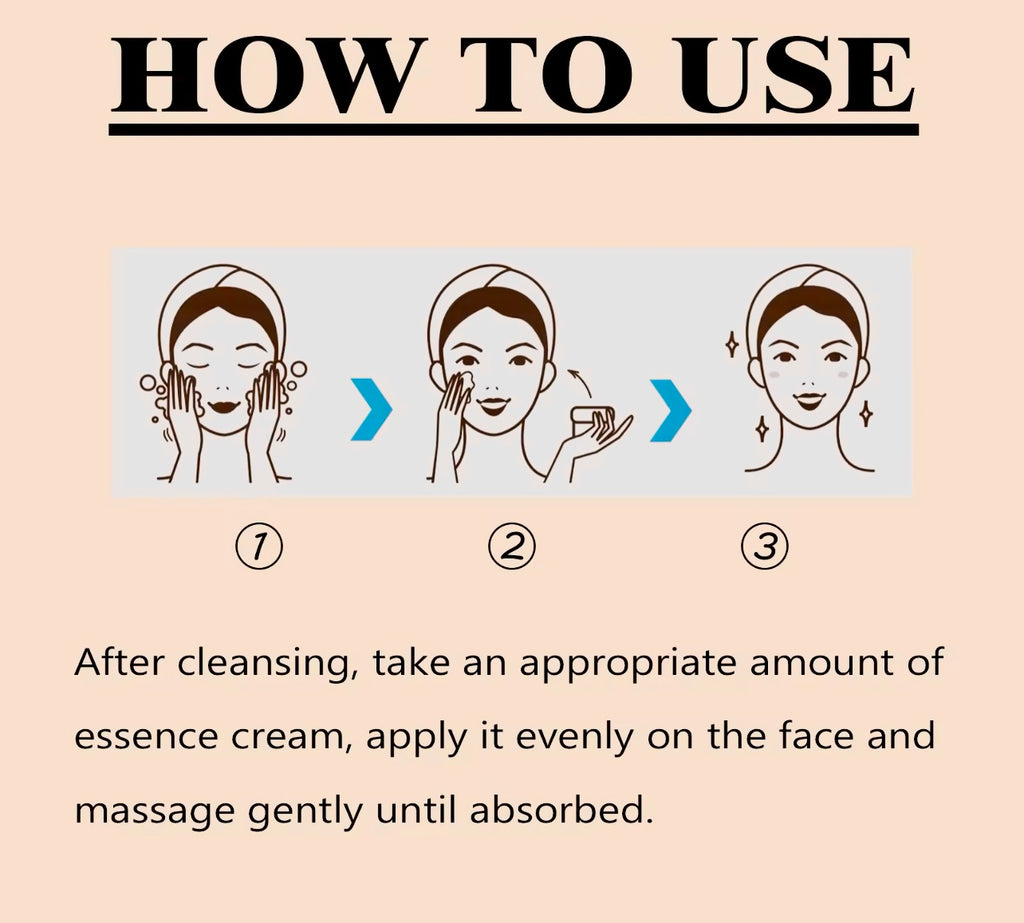 HOW TO USE

①

②

③

After cleansing, take an appropriate amount of essence cream, apply it evenly on the face and massage gently until absorbed.