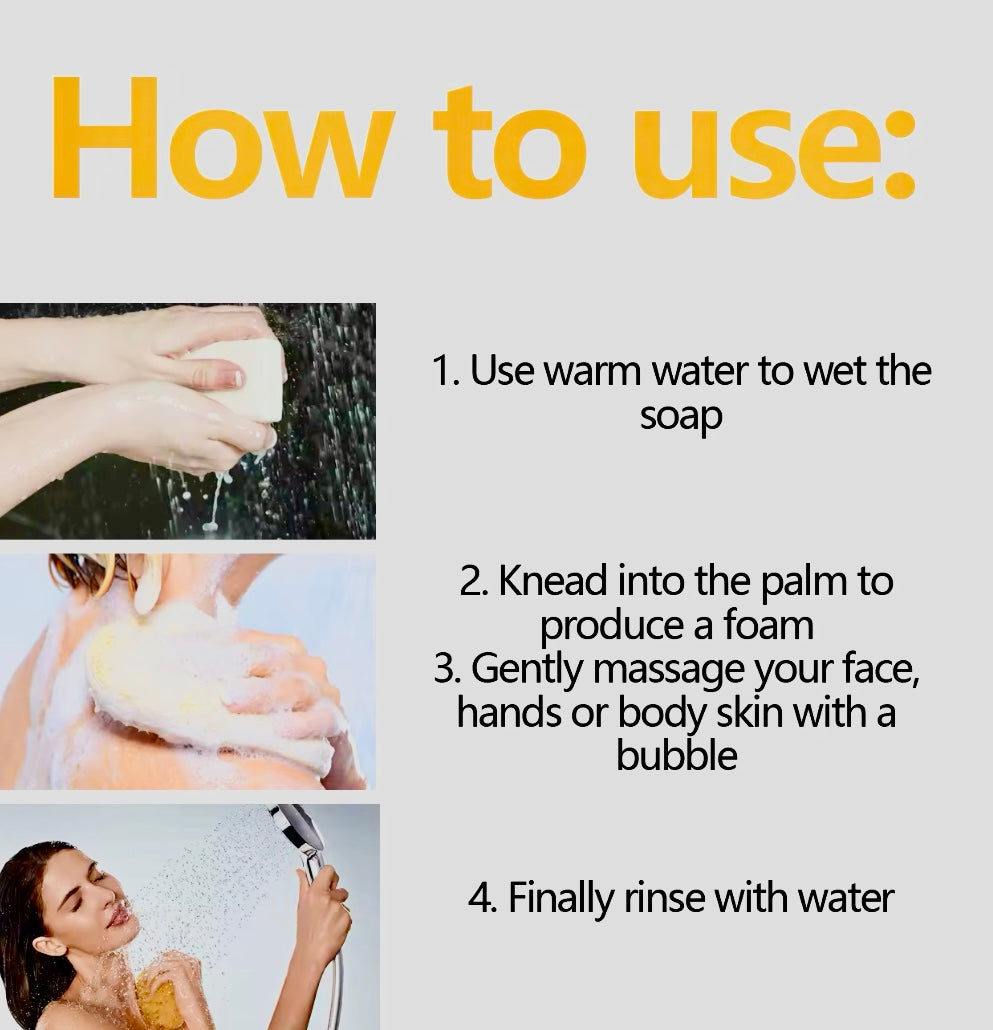 How to use:

1. Use warm water to wet the soap

2. Knead into the palm to produce a foam
3. Gently massage your face, hands or body skin with a bubble

4. Finally rinse with water