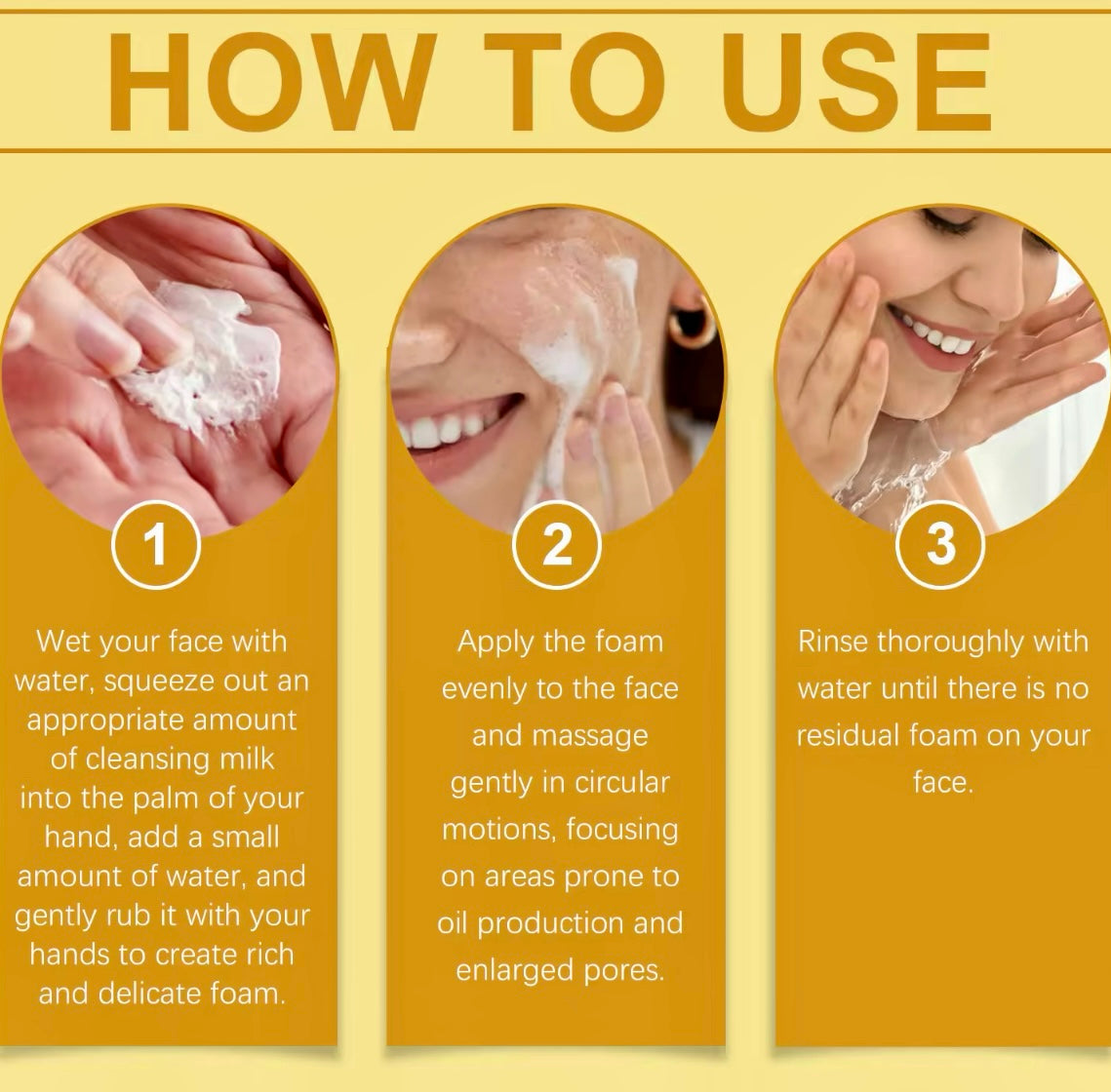 HOW TO USE

1

Wet your face with water, squeeze out an appropriate amount of cleansing milk into the palm of your hand, add a small amount of water, and gently rub it with your hands to create rich and delicate foam.

2

Apply the foam evenly to the face and massage gently in circular motions, focusing on areas prone to oil production and enlarged pores.

3

Rinse thoroughly with water until there is no residual foam on your face.