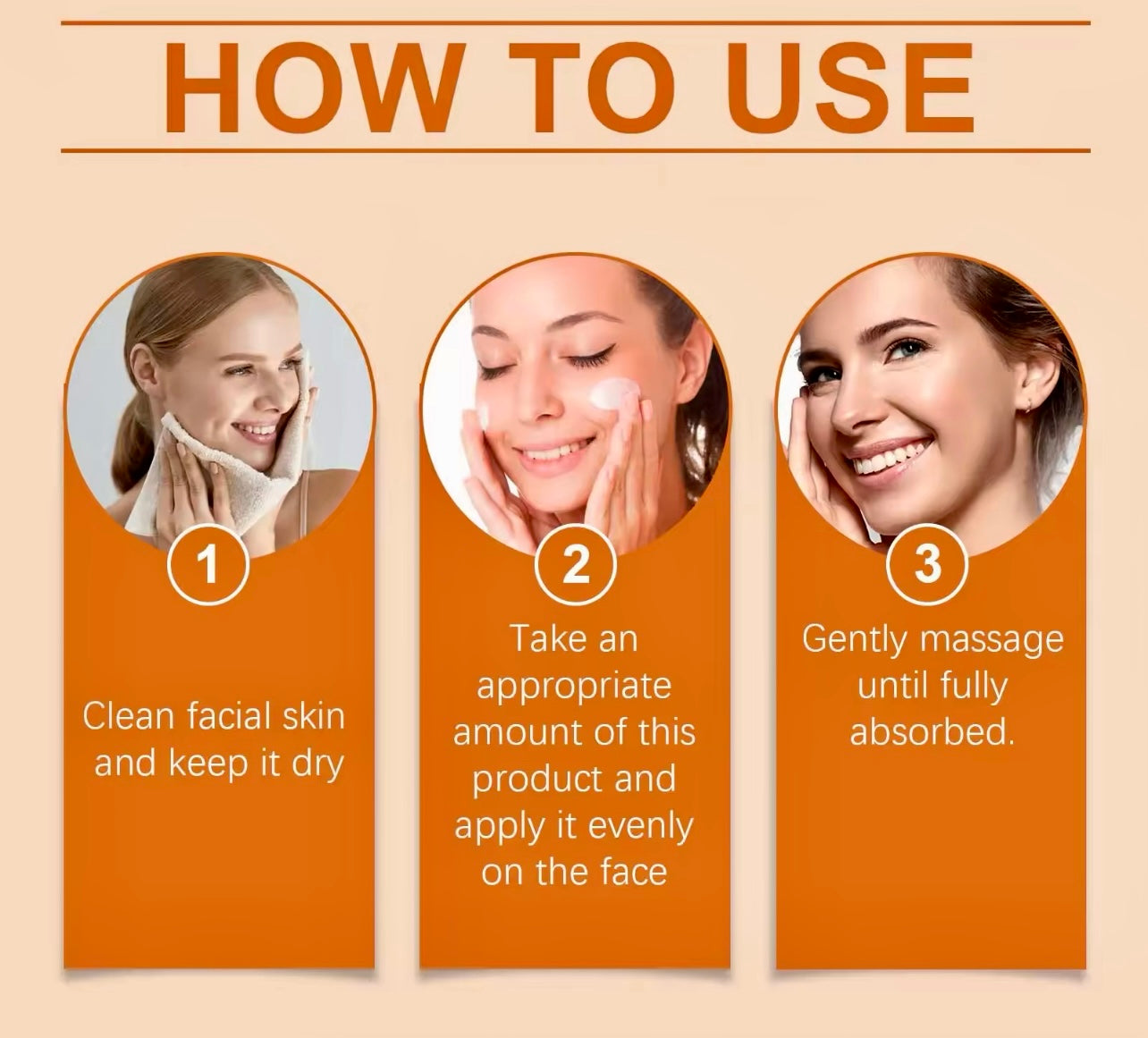 HOW TO USE

1

Clean facial skin and keep it dry

2

Take an appropriate amount of this product and apply it evenly on the face

3

Gently massage until fully absorbed.