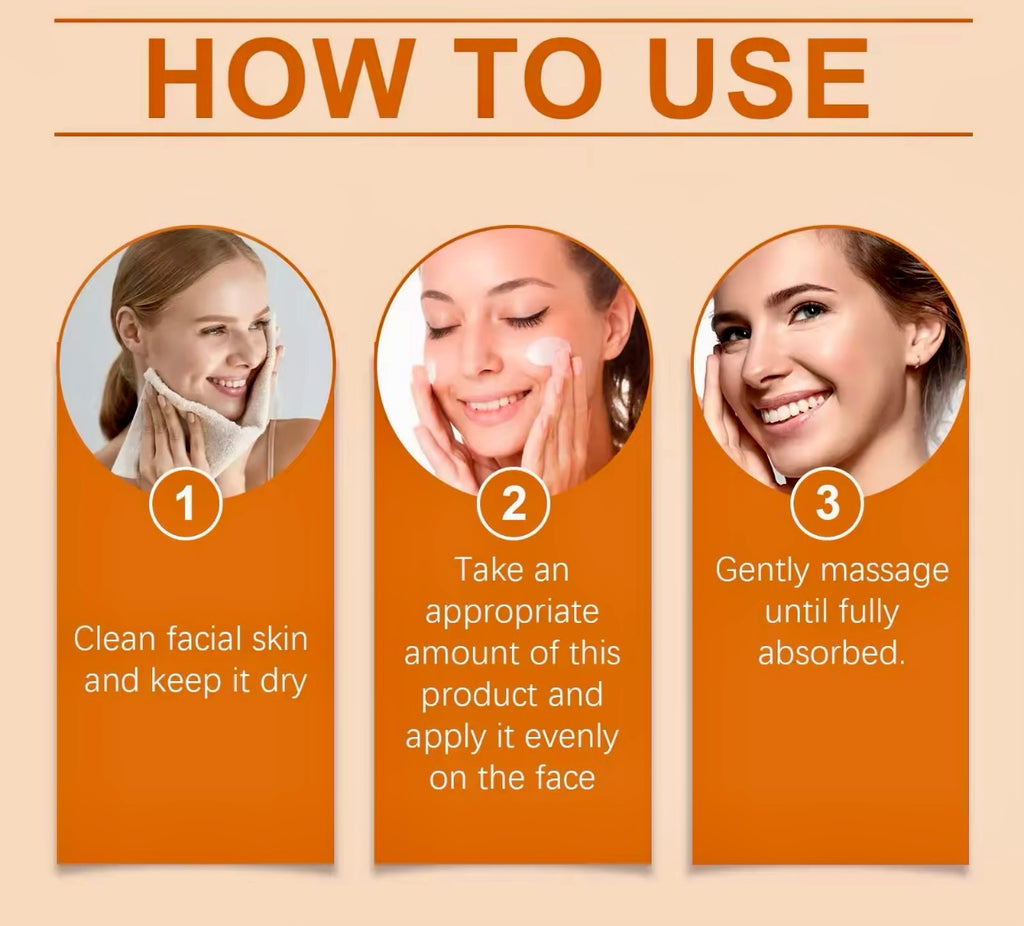 HOW TO USE

1

Clean facial skin and keep it dry

2

Take an appropriate amount of this product and apply it evenly on the face

3

Gently massage until fully absorbed.