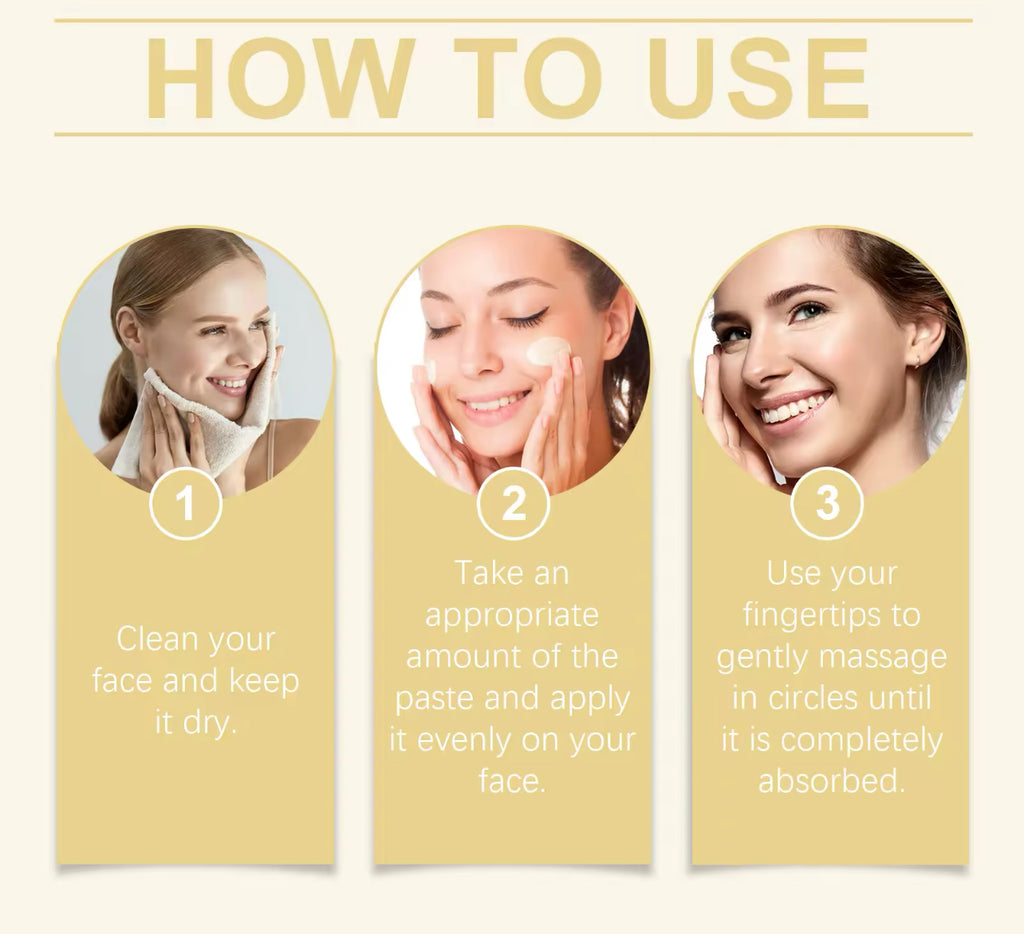 HOW TO USE

1

Clean your face and keep it dry.

2

Take an appropriate amount of the paste and apply it evenly on your face.

3

Use your fingertips to gently massage in circles until it is completely absorbed.