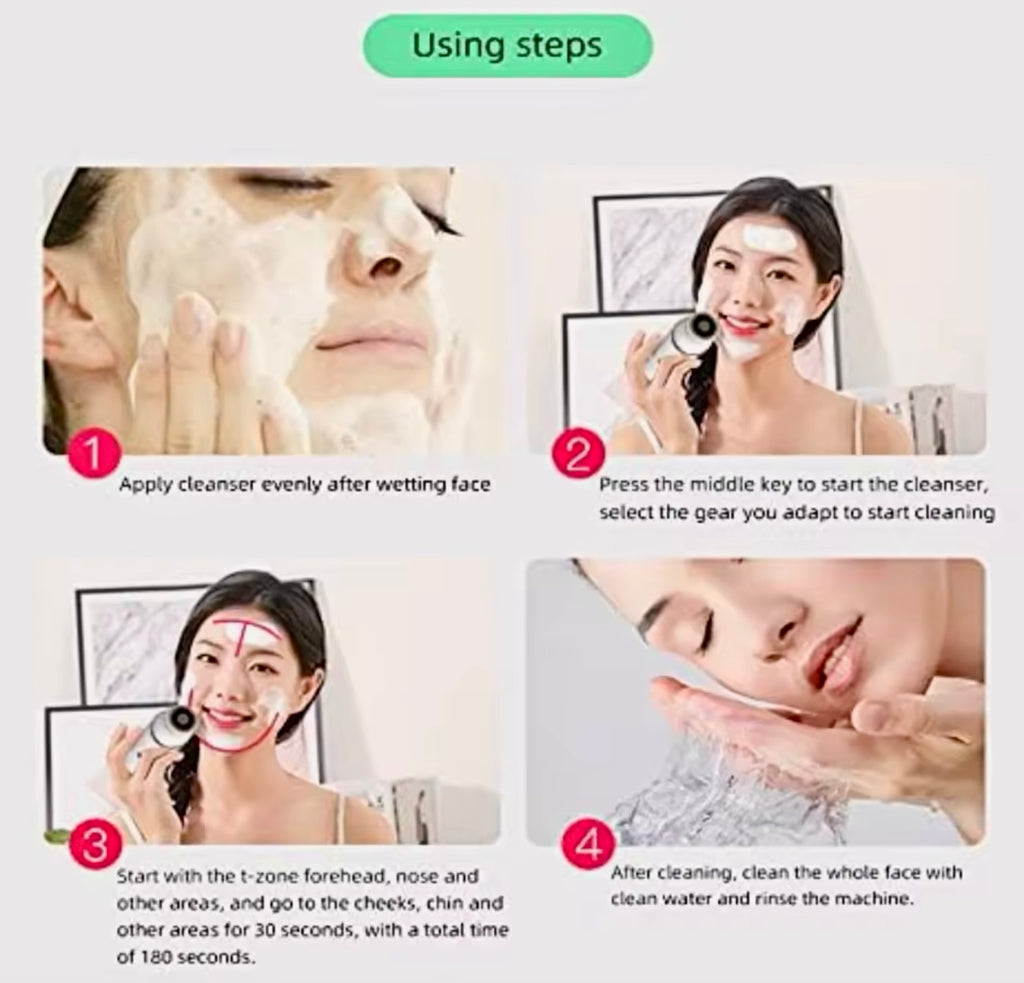 Using steps

1
Apply cleanser evenly after wetting face

2
Press the middle key to start the cleanser, select the gear you adapt to start cleaning

3
Start with the t-zone forehead, nose and other areas, and go to the cheeks, chin and other areas for 30 seconds, with a total time of 180 seconds.

4
After cleaning, clean the whole face with clean water and rinse the machine.