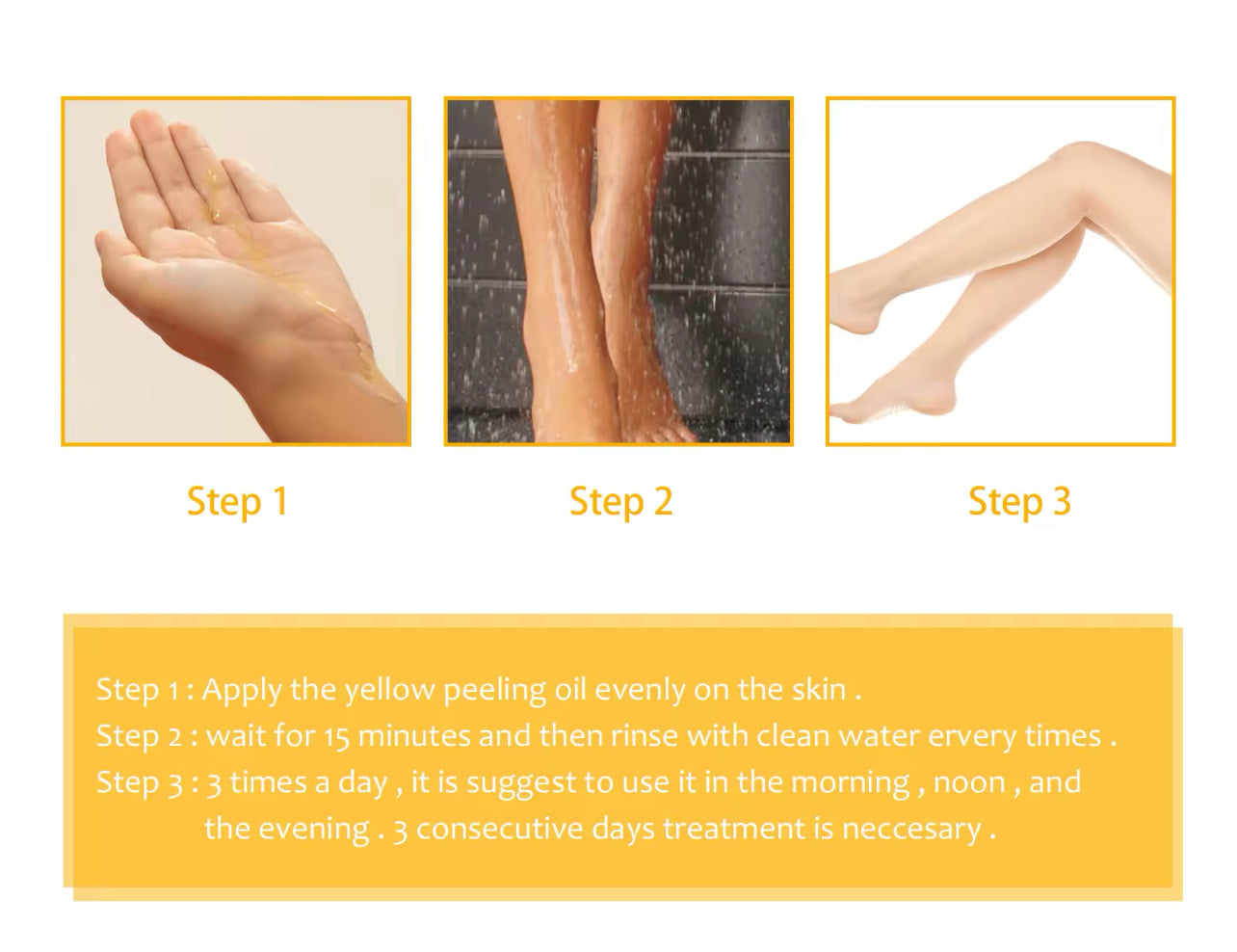 Step 1

Step 2

Step 3

Step 1 : Apply the yellow peeling oil evenly on the skin .
Step 2 : wait for 15 minutes and then rinse with clean water ervery times .
Step 3 : 3 times a day , it is suggest to use it in the morning , noon , and the evening . 3 consecutive days treatment is neccesary .