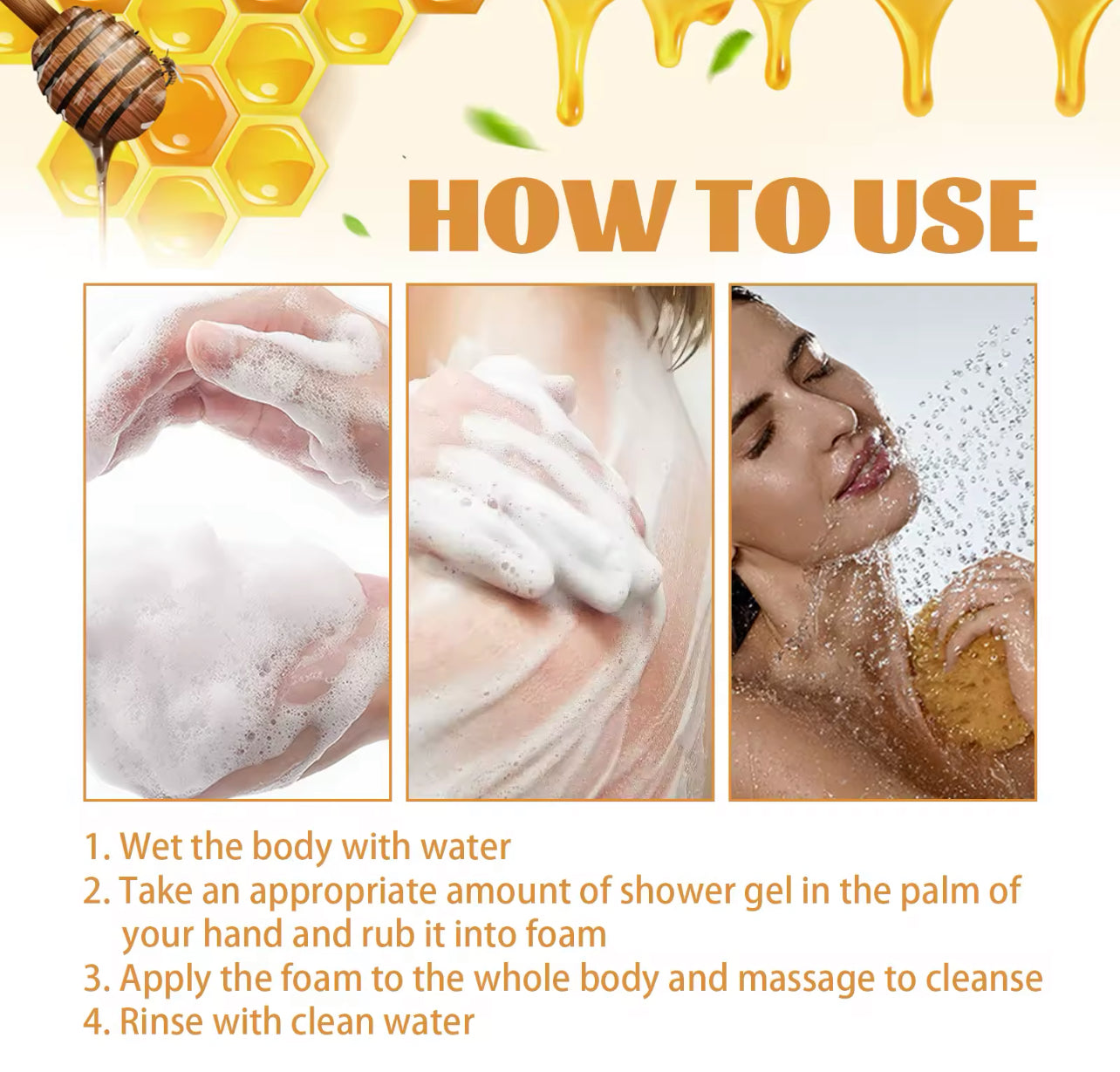 HOW TO USE

1. Wet the body with water
2. Take an appropriate amount of shower gel in the palm of your hand and rub it into foam
3. Apply the foam to the whole body and massage to cleanse
4. Rinse with clean water