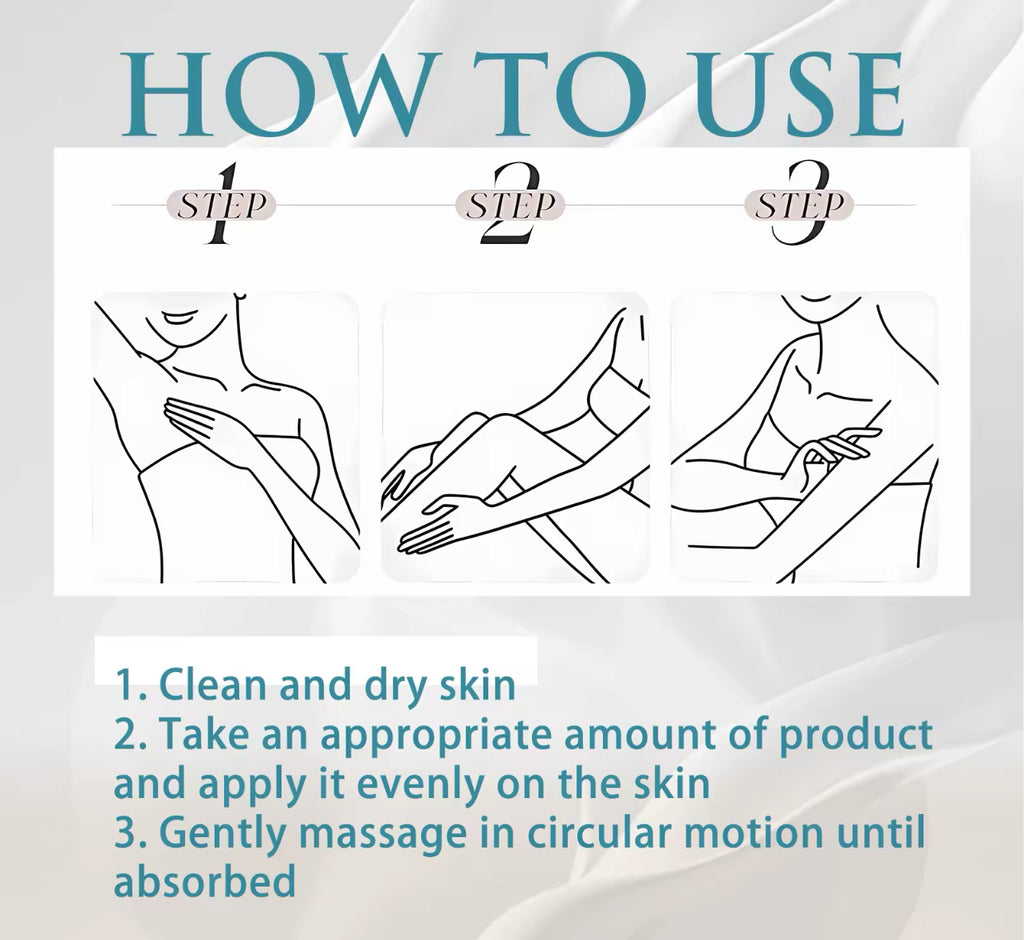 HOW TO USE

STEP 1

STEP 2

STEP 3

1. Clean and dry skin
2. Take an appropriate amount of product and apply it evenly on the skin
3. Gently massage in circular motion until absorbed