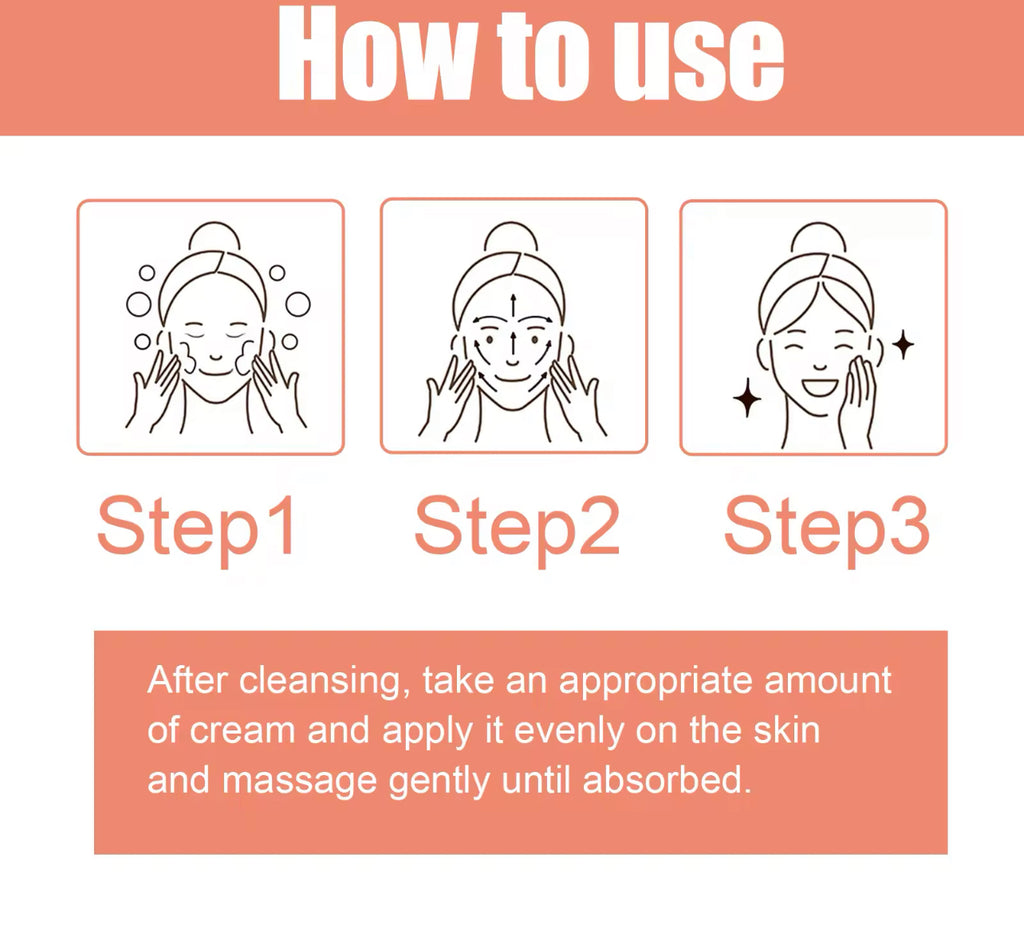 How to use

Step1

Step2

Step3

After cleansing, take an appropriate amount of cream and apply it evenly on the skin and massage gently until absorbed.