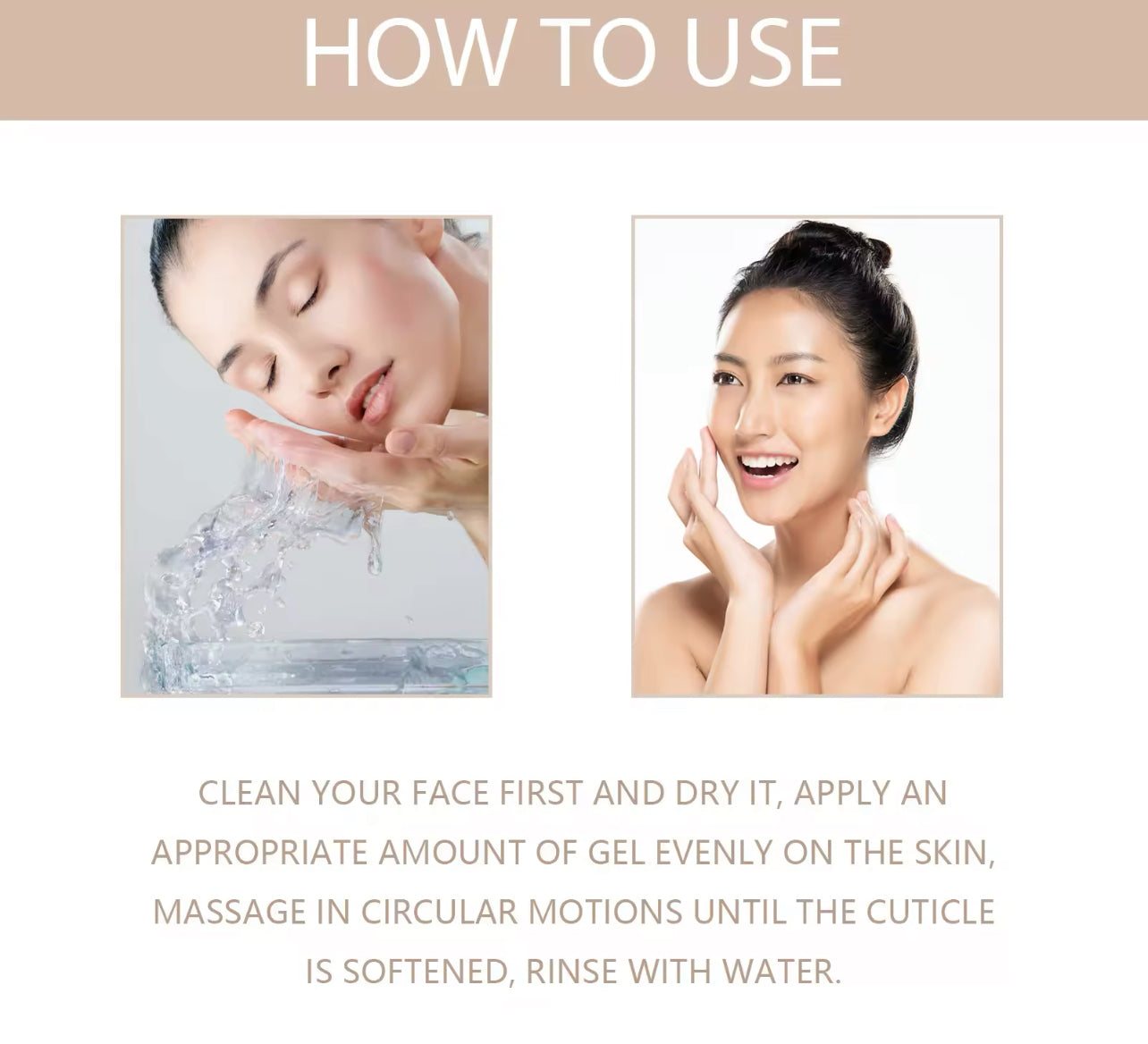 HOW TO USE

CLEAN YOUR FACE FIRST AND DRY IT, APPLY AN APPROPRIATE AMOUNT OF GEL EVENLY ON THE SKIN, MASSAGE IN CIRCULAR MOTIONS UNTIL THE CUTICLE IS SOFTENED, RINSE WITH WATER.