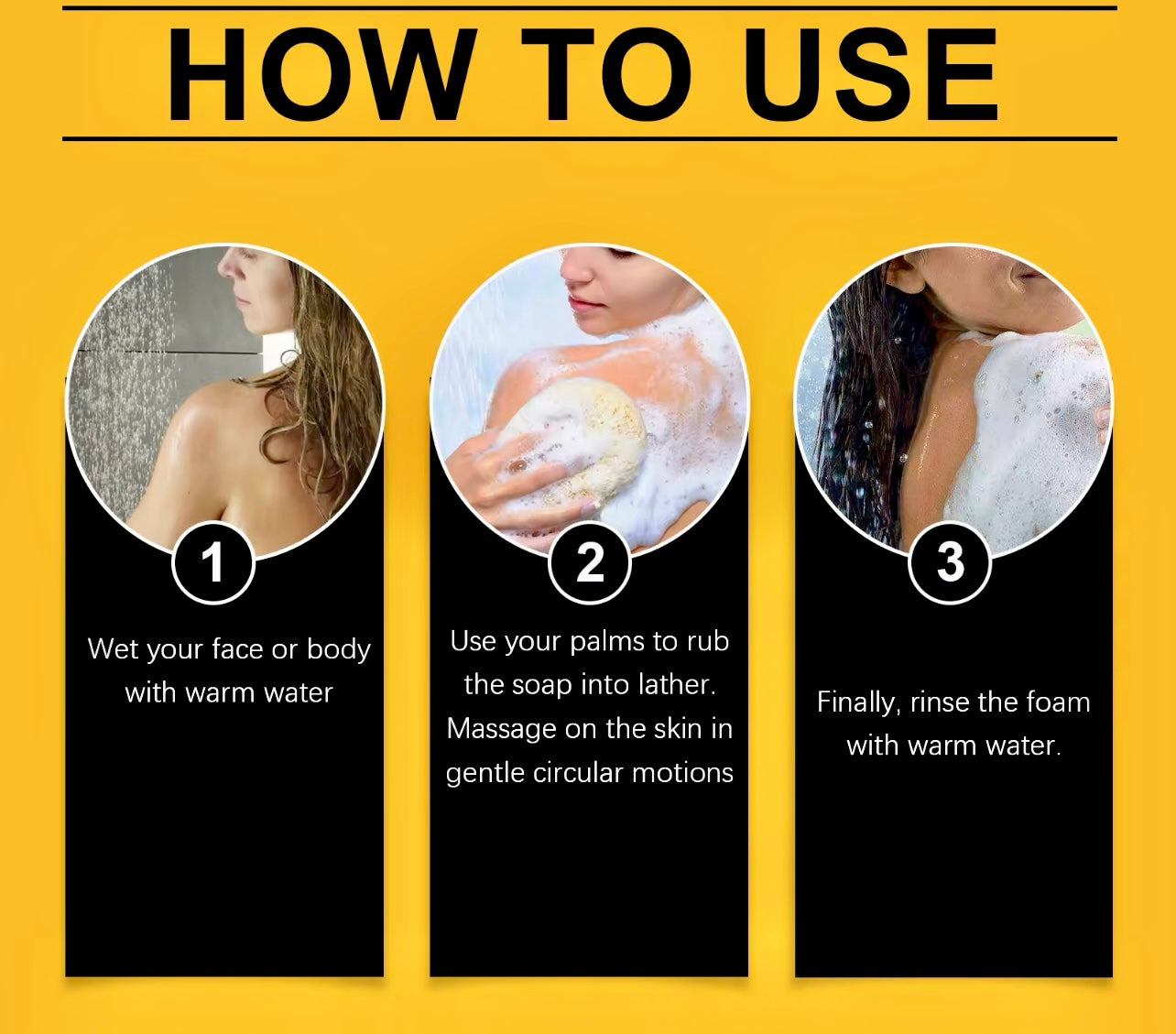 HOW TO USE

1

Wet your face or body with warm water

2

Use your palms to rub the soap into lather. Massage on the skin in gentle circular motions

3

Finally, rinse the foam with warm water.