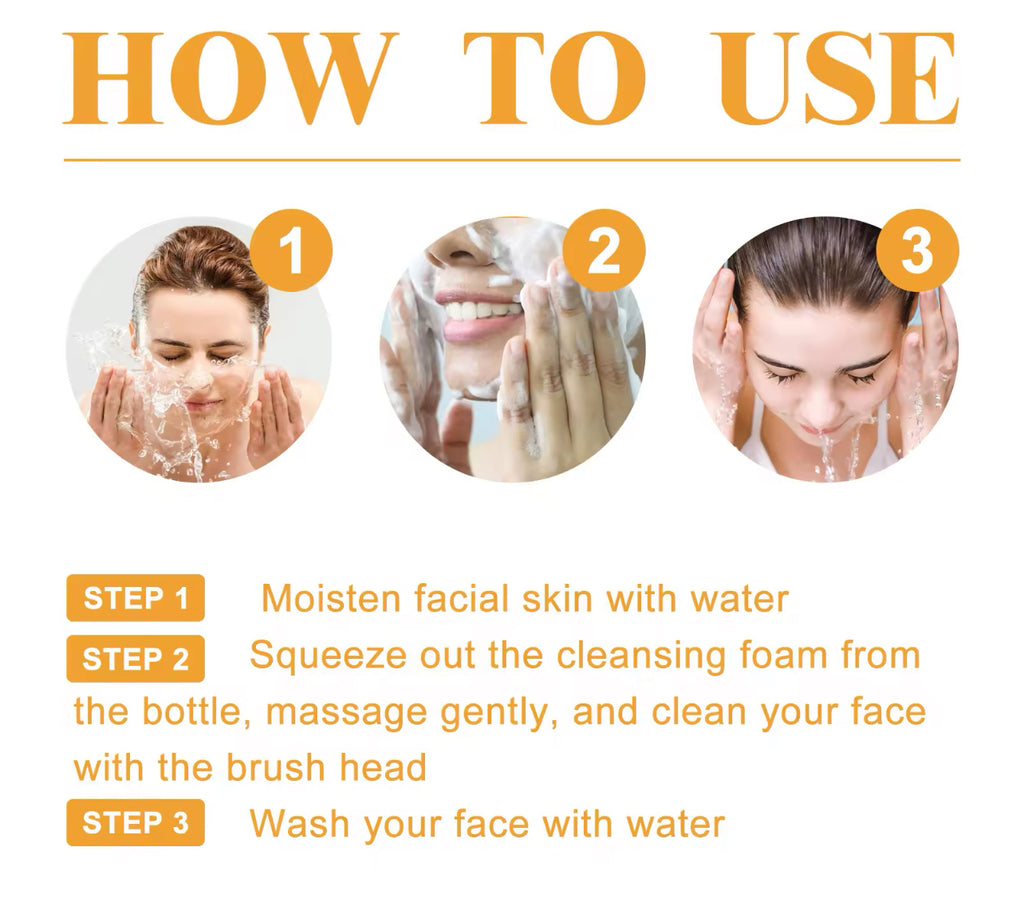 HOW TO USE

1

2

3

STEP 1 Moisten facial skin with water

STEP 2 Squeeze out the cleansing foam from the bottle, massage gently, and clean your face with the brush head

STEP 3 Wash your face with water