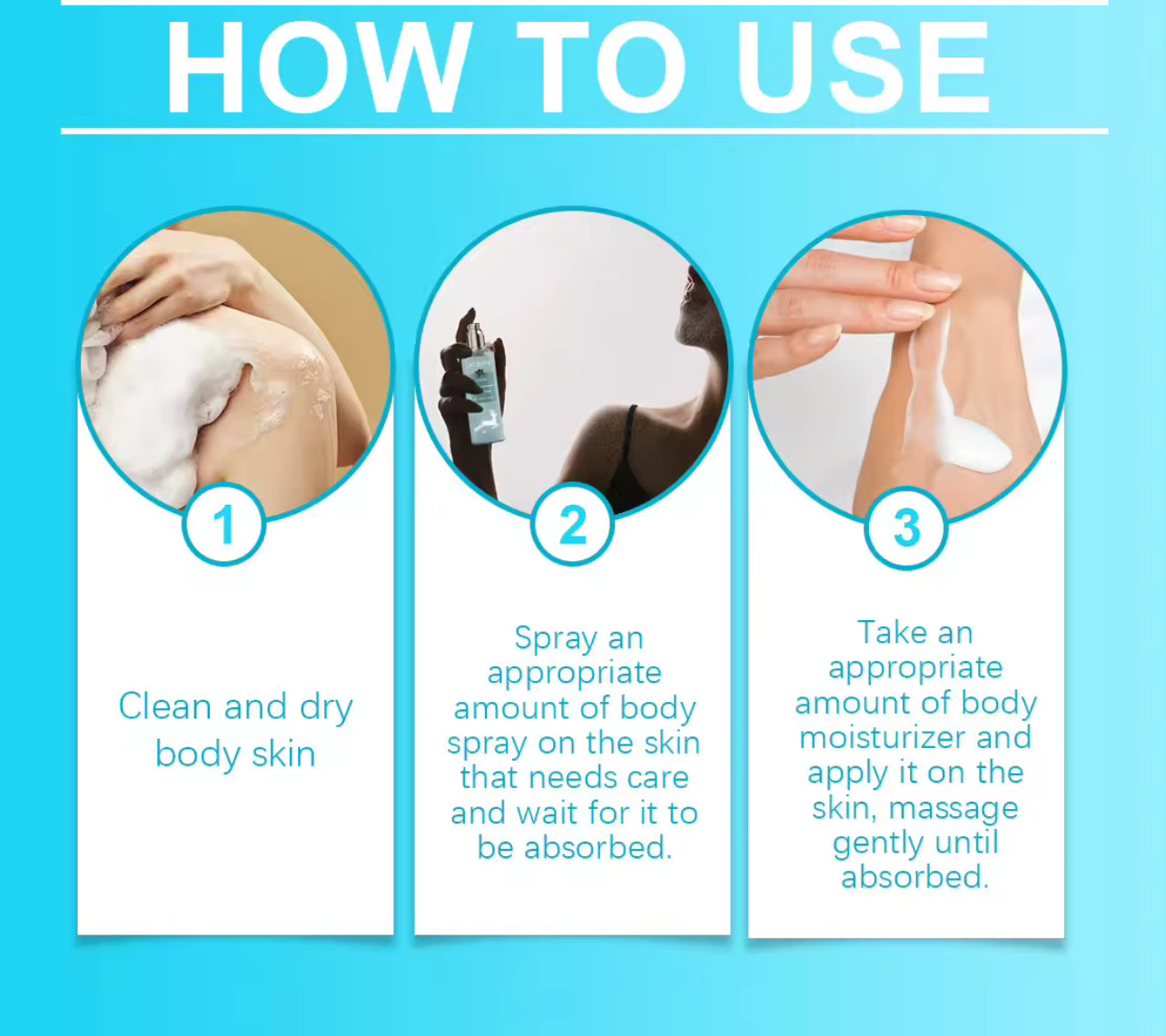 HOW TO USE

1

Clean and dry body skin

2

Spray an appropriate amount of body spray on the skin that needs care and wait for it to be absorbed.

3

Take an appropriate amount of body moisturizer and apply it on the skin, massage gently until absorbed.