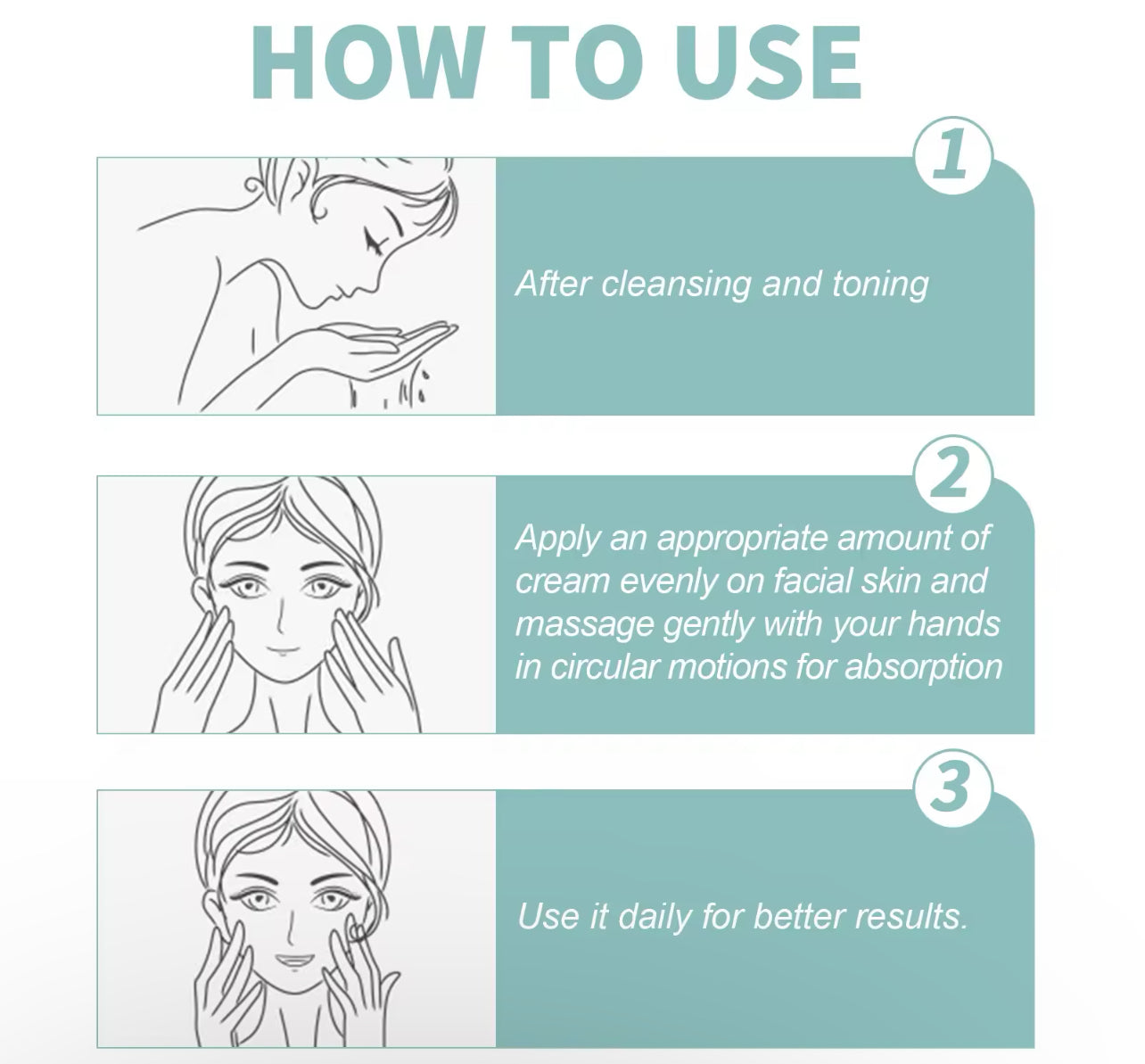 HOW TO USE

1

After cleansing and toning

2

Apply an appropriate amount of cream evenly on facial skin and massage gently with your hands in circular motions for absorption

3

Use it daily for better results.