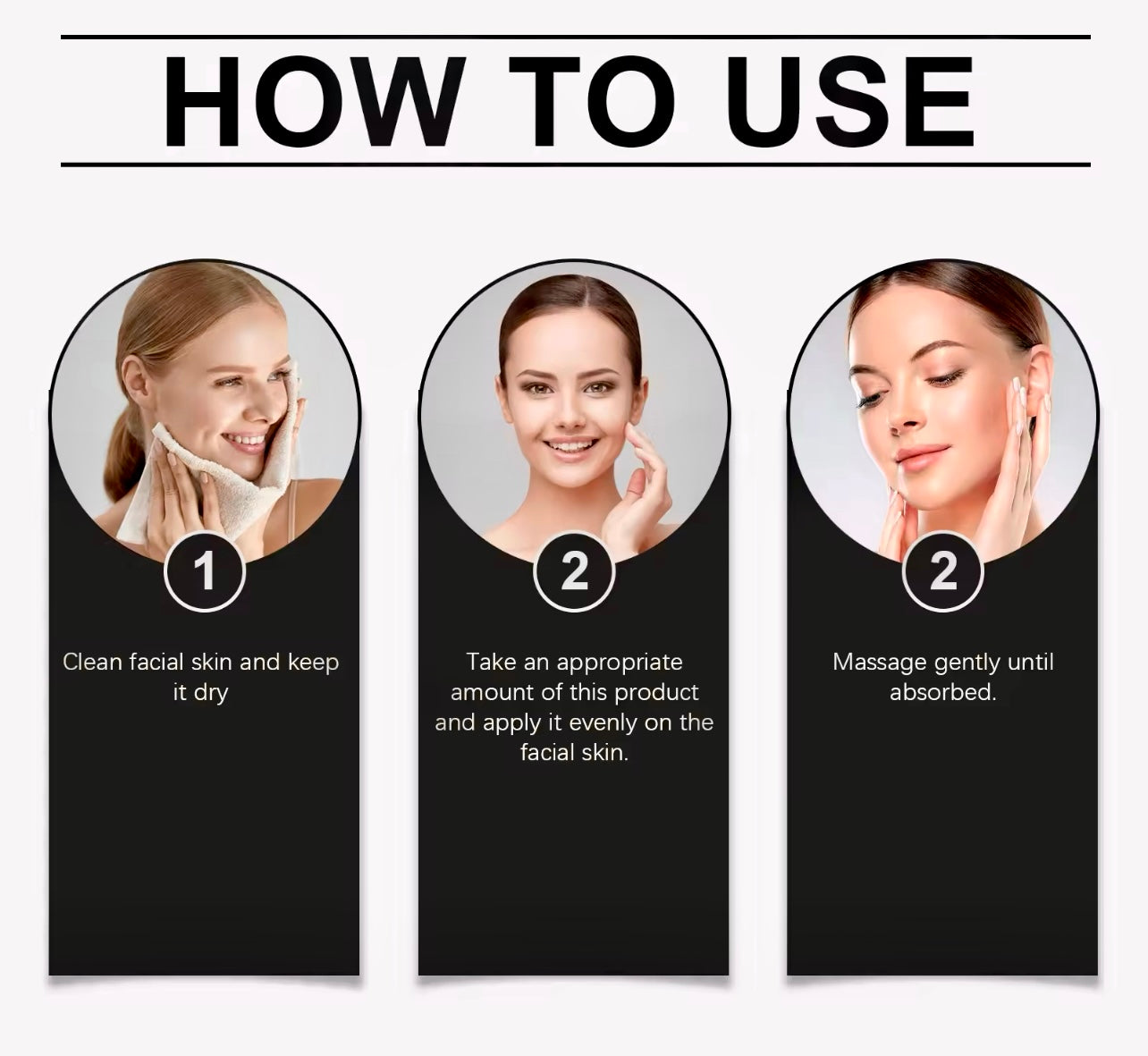 HOW TO USE

1

Clean facial skin and keep it dry

2

Take an appropriate amount of this product and apply it evenly on the facial skin.

2

Massage gently until absorbed.