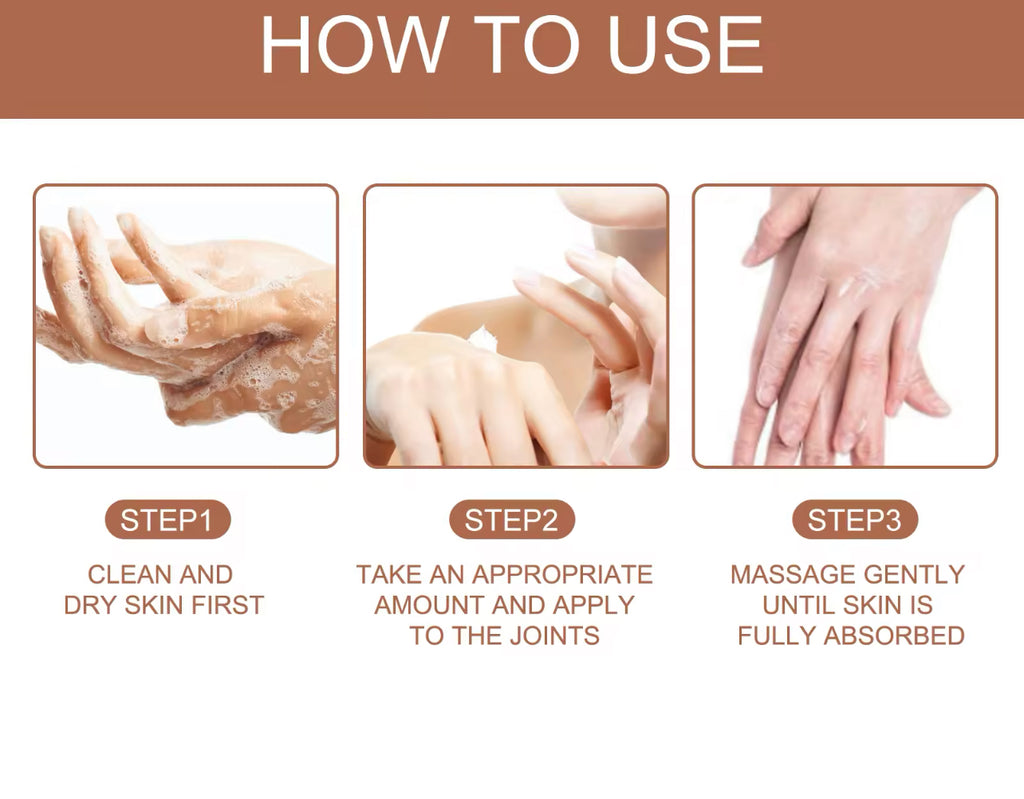 HOW TO USE

STEP1

CLEAN AND DRY SKIN FIRST

STEP2

TAKE AN APPROPRIATE AMOUNT AND APPLY TO THE JOINTS

STEP3

MASSAGE GENTLY UNTIL SKIN IS FULLY ABSORBED