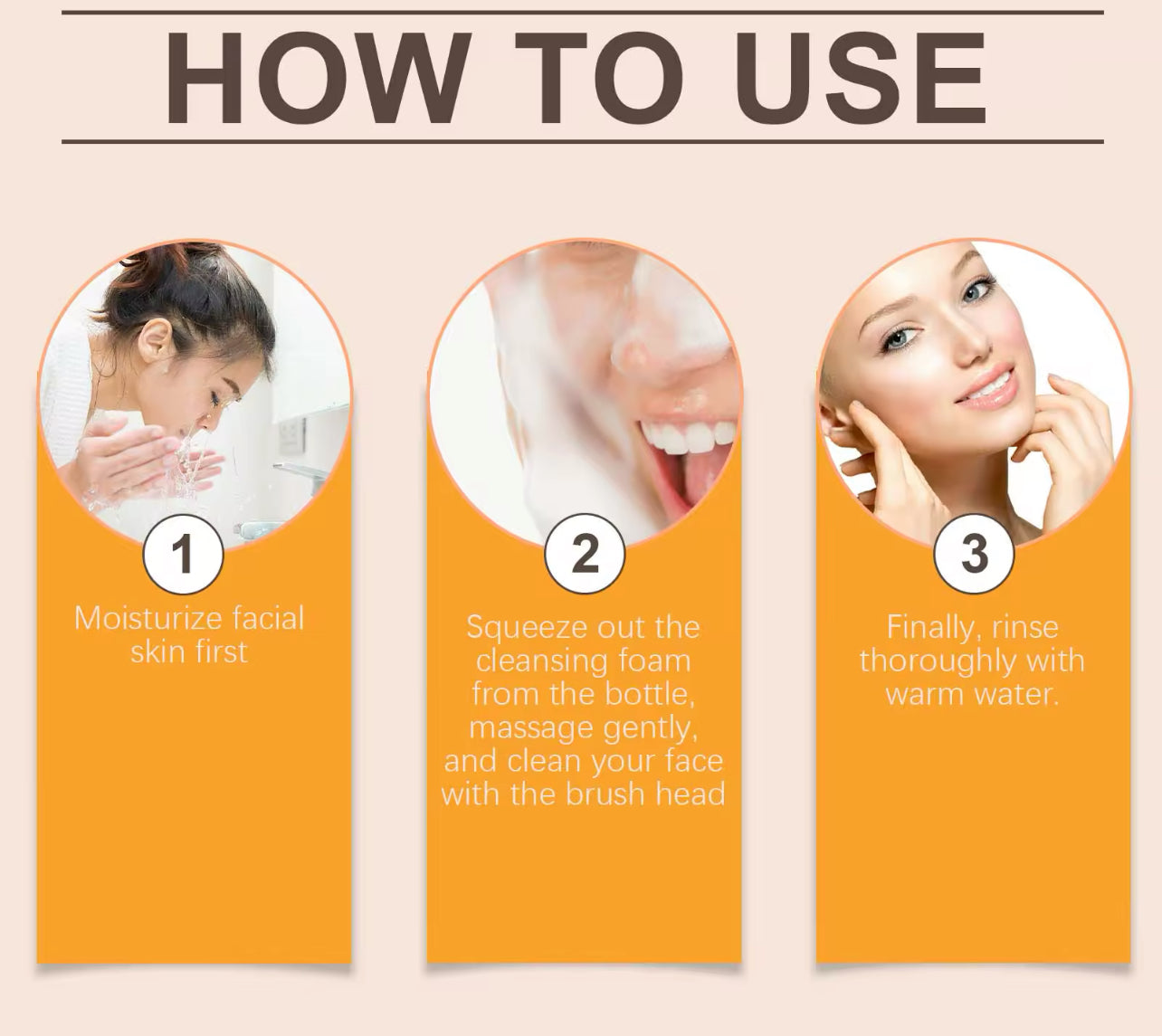 HOW TO USE

1
Moisturize facial skin first

2
Squeeze out the cleansing foam from the bottle, massage gently, and clean your face with the brush head

3
Finally, rinse thoroughly with warm water.