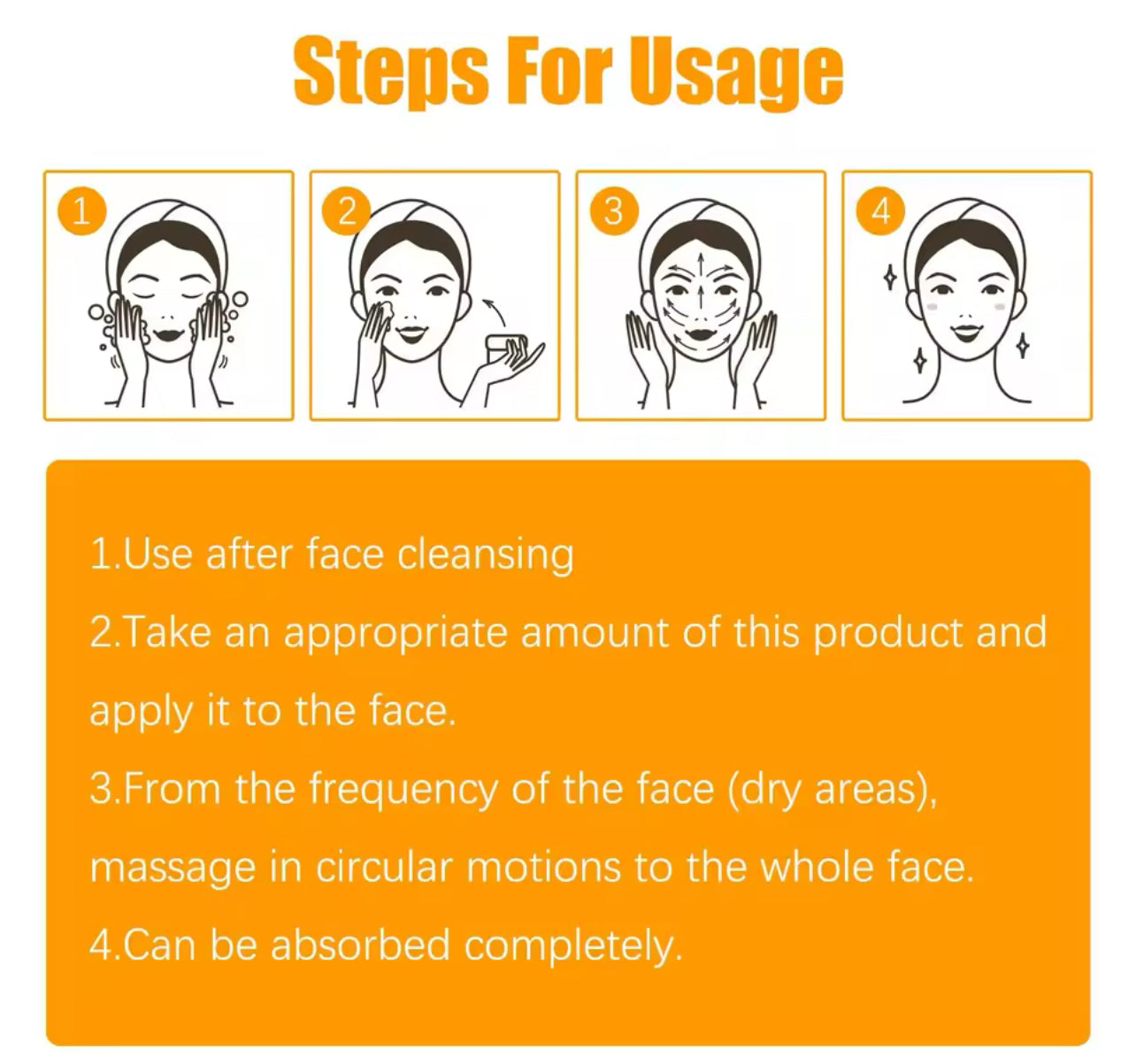 Steps For Usage

1

2

3

4

1.Use after face cleansing

2.Take an appropriate amount of this product and apply it to the face.

3.From the frequency of the face (dry areas), massage in circular motions to the whole face.

4.Can be absorbed completely.