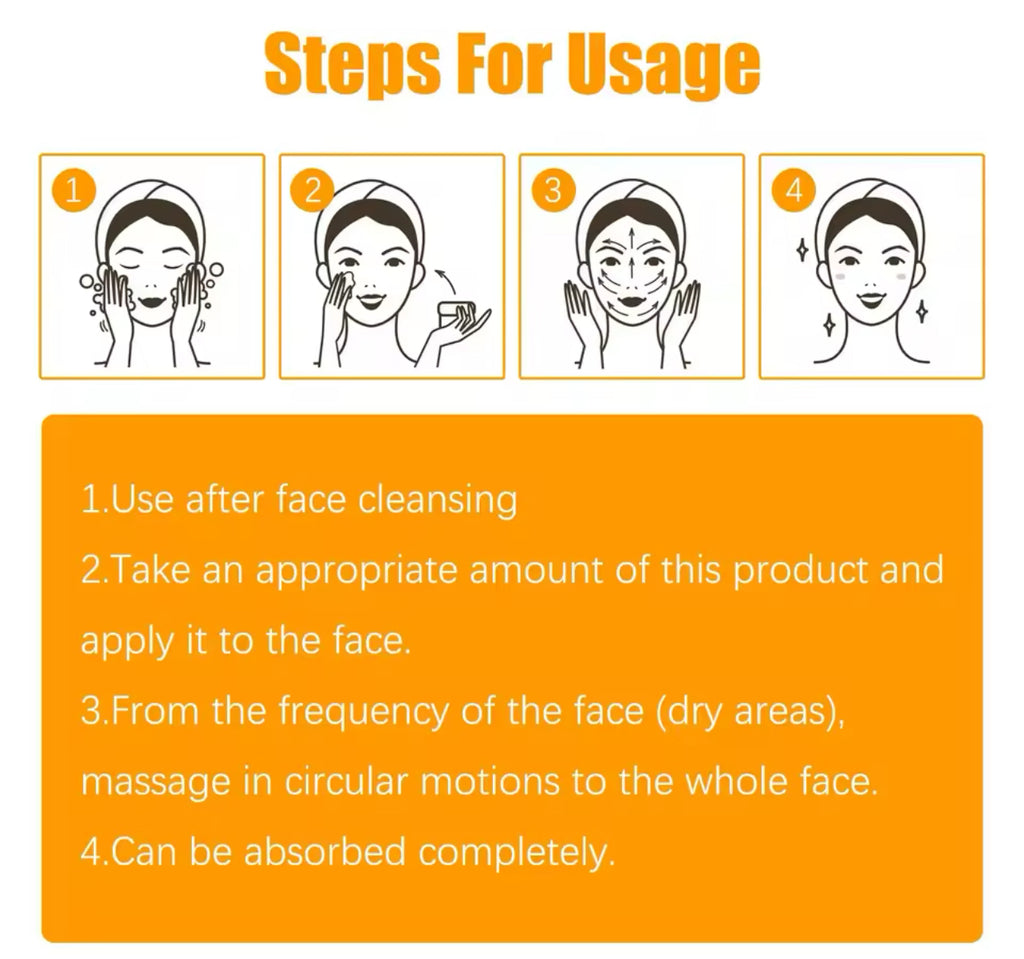 Steps For Usage

1

2

3

4

1.Use after face cleansing

2.Take an appropriate amount of this product and apply it to the face.

3.From the frequency of the face (dry areas), massage in circular motions to the whole face.

4.Can be absorbed completely.