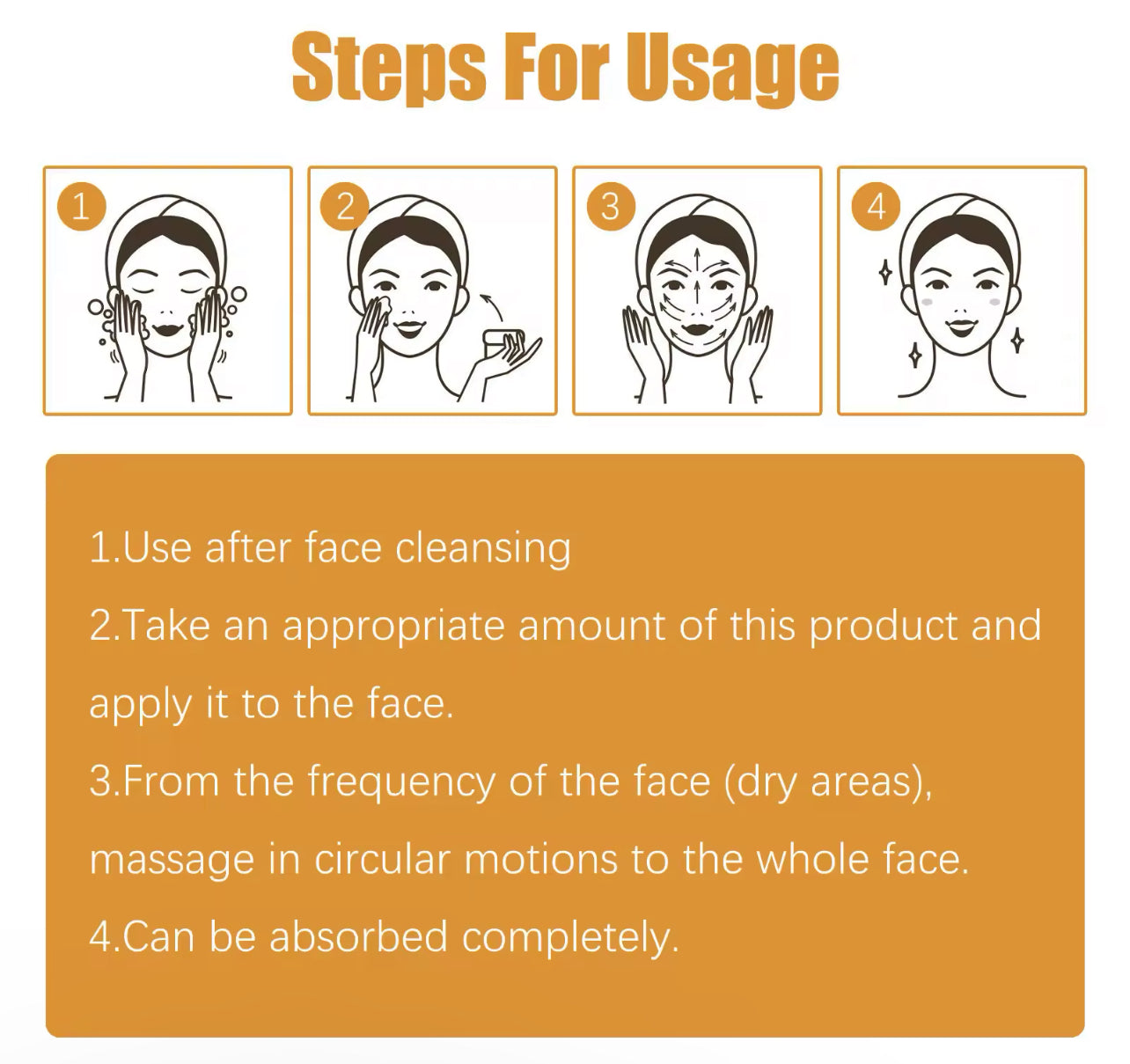 Steps For Usage

1

2

3

4

1.Use after face cleansing

2.Take an appropriate amount of this product and apply it to the face.

3.From the frequency of the face (dry areas), massage in circular motions to the whole face.

4.Can be absorbed completely.