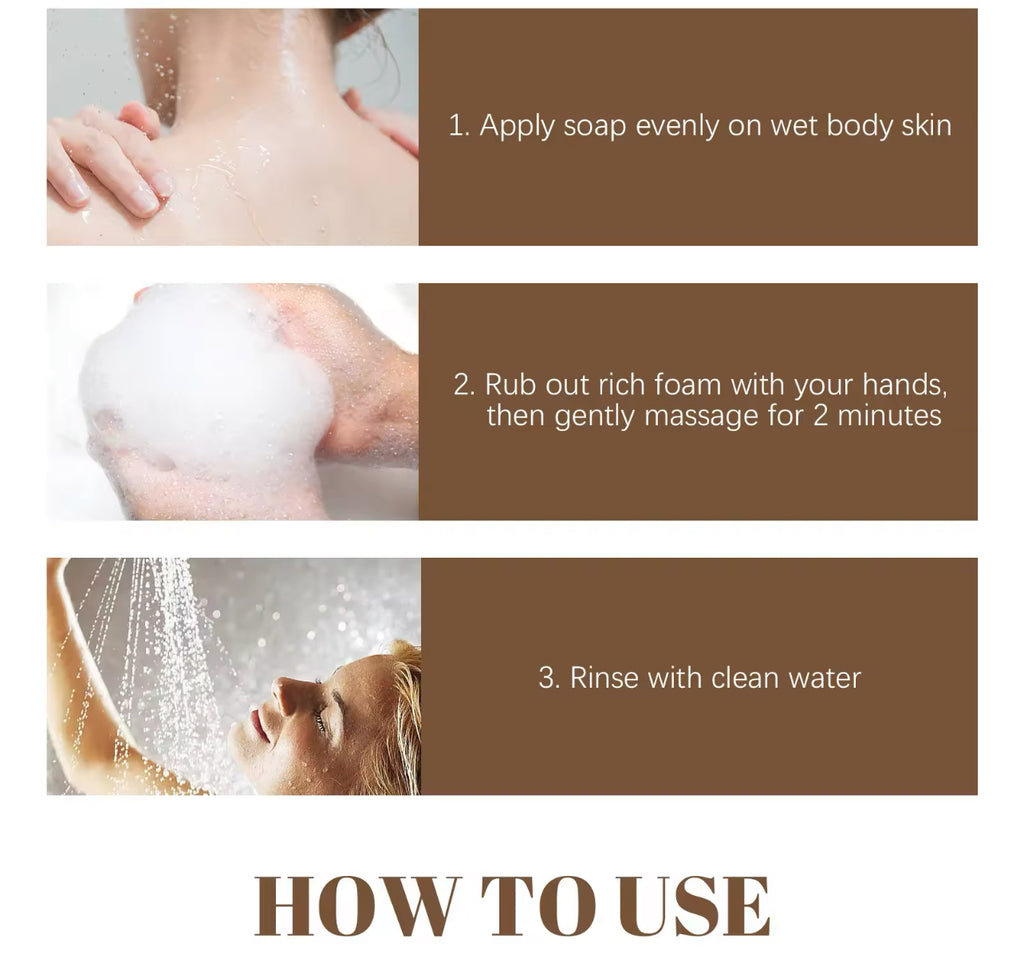 1. Apply soap evenly on wet body skin

2. Rub out rich foam with your hands, then gently massage for 2 minutes

3. Rinse with clean water

HOW TO USE