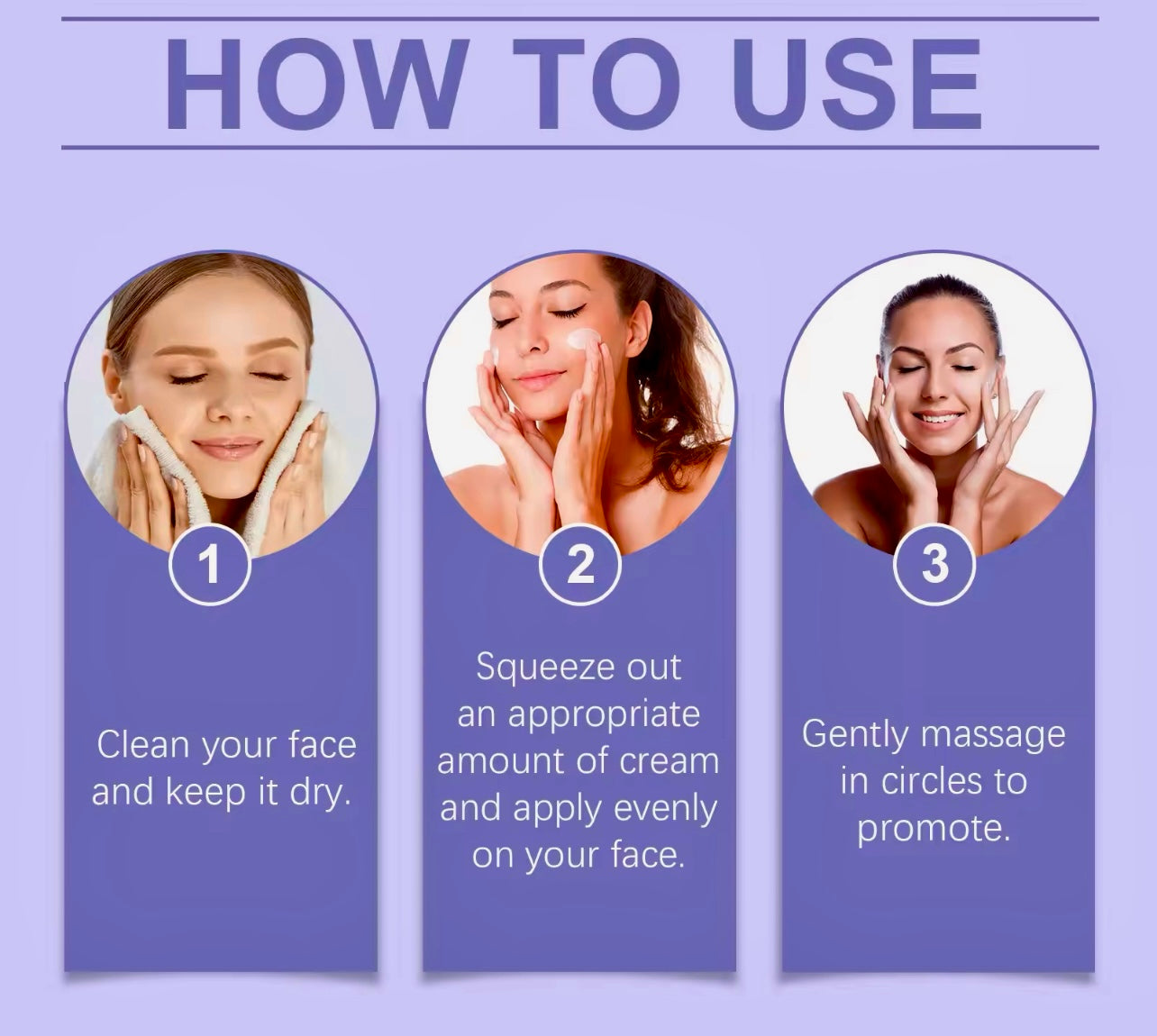 HOW TO USE

1

Clean your face and keep it dry.

2

Squeeze out an appropriate amount of cream and apply evenly on your face.

3

Gently massage in circles to promote.