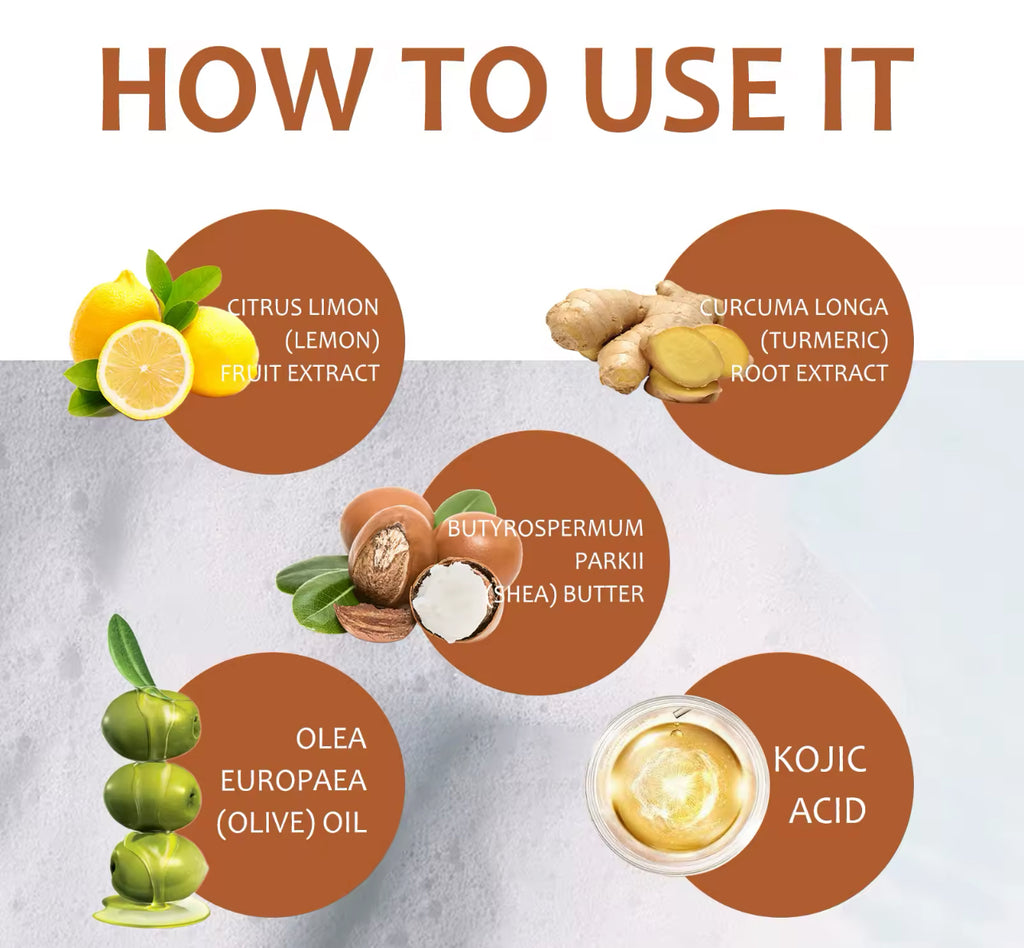 HOW TO USE IT

CITRUS LIMON (LEMON) FRUIT EXTRACT

CURCUMA LONGA (TURMERIC) ROOT EXTRACT

BUTYROSPERMUM PARKII SHEA) BUTTER

OLEA EUROPAEA (OLIVE) OIL

KOJIC ACID