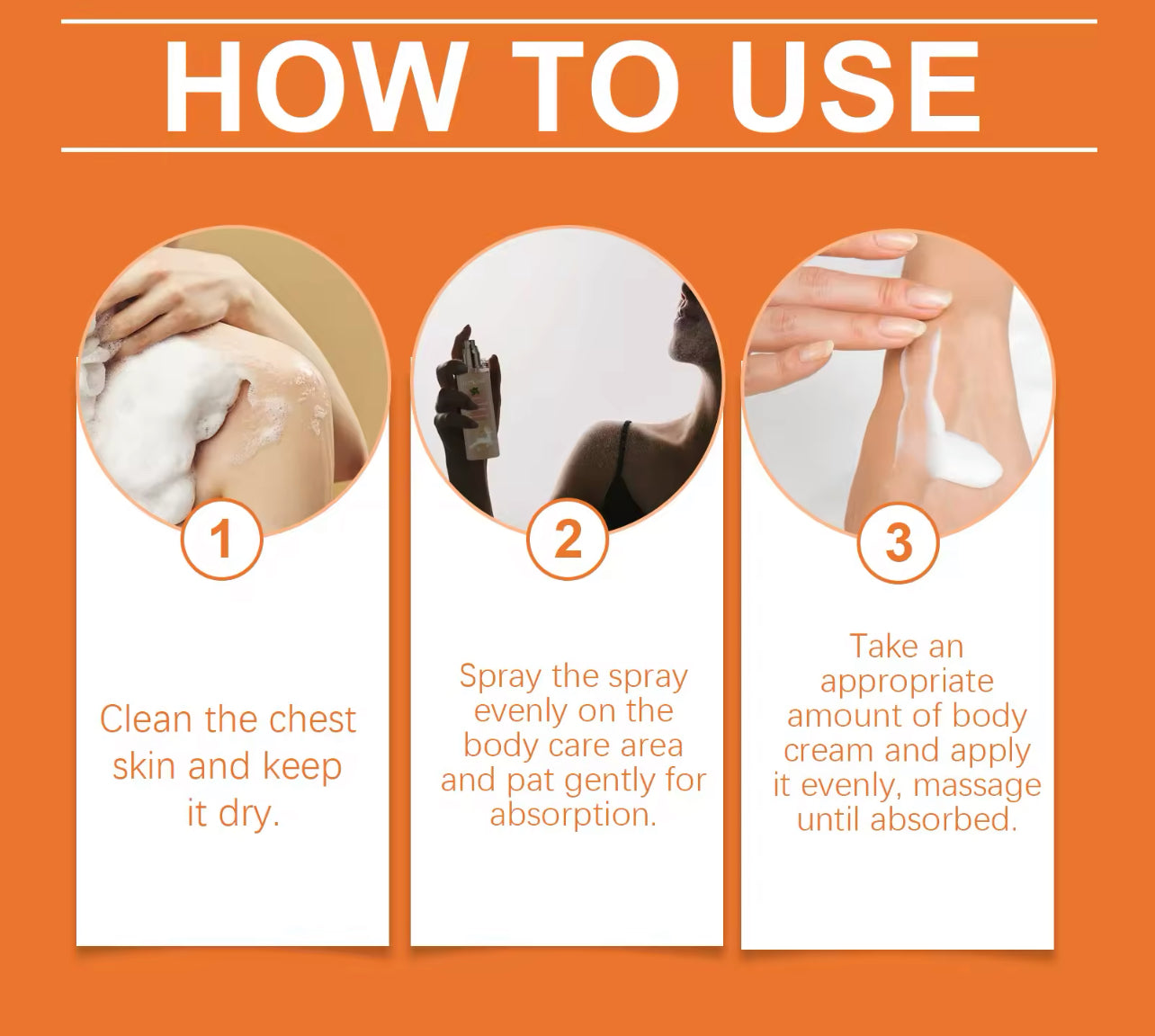 HOW TO USE

1

Clean the chest skin and keep it dry.

2

Spray the spray evenly on the body care area and pat gently for absorption.

3

Take an appropriate amount of body cream and apply it evenly, massage until absorbed.