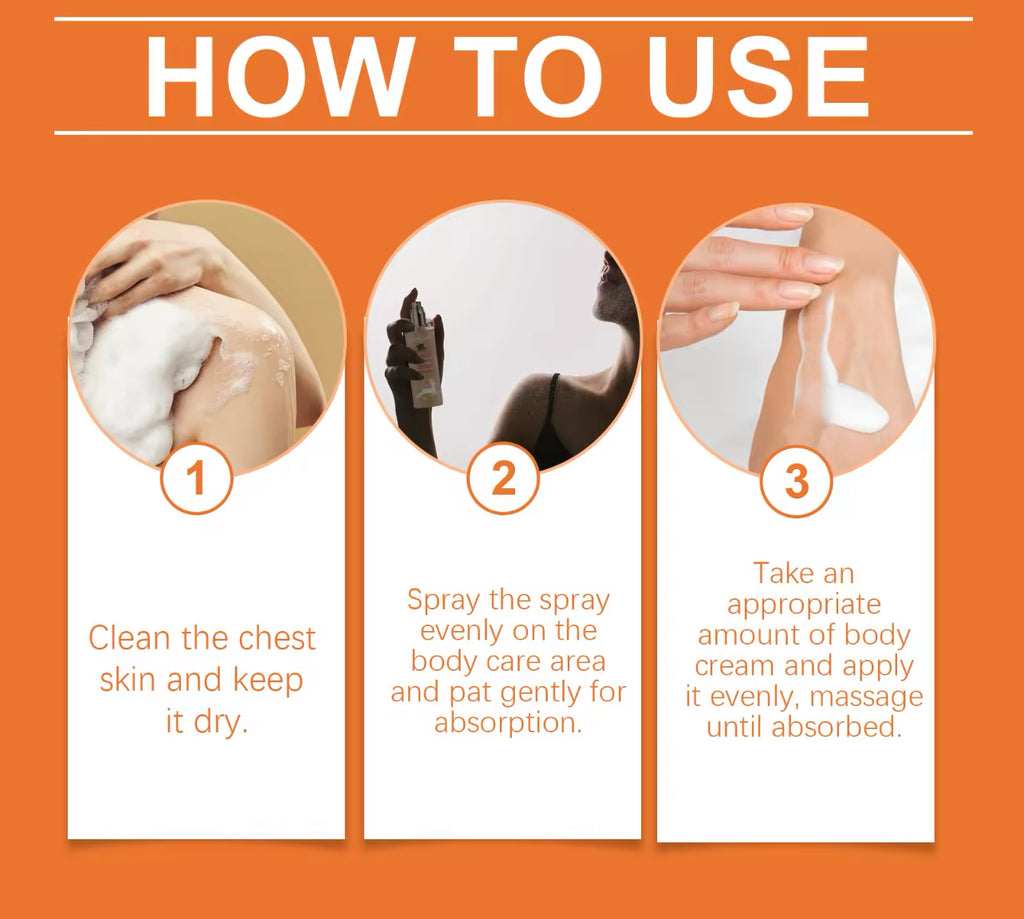 HOW TO USE

1

Clean the chest skin and keep it dry.

2

Spray the spray evenly on the body care area and pat gently for absorption.

3

Take an appropriate amount of body cream and apply it evenly, massage until absorbed.