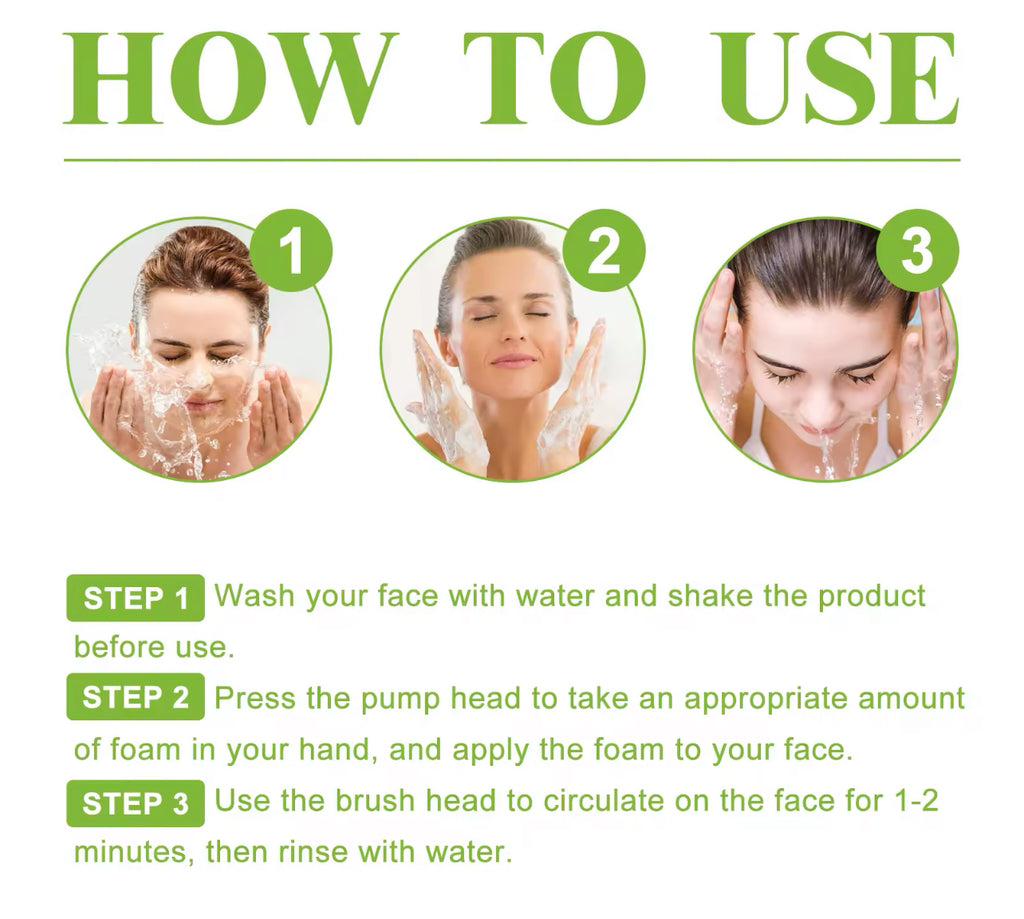 HOW TO USE

1

2

3

STEP 1 Wash your face with water and shake the product before use.

STEP 2 Press the pump head to take an appropriate amount of foam in your hand, and apply the foam to your face.

STEP 3 Use the brush head to circulate on the face for 1-2 minutes, then rinse with water.